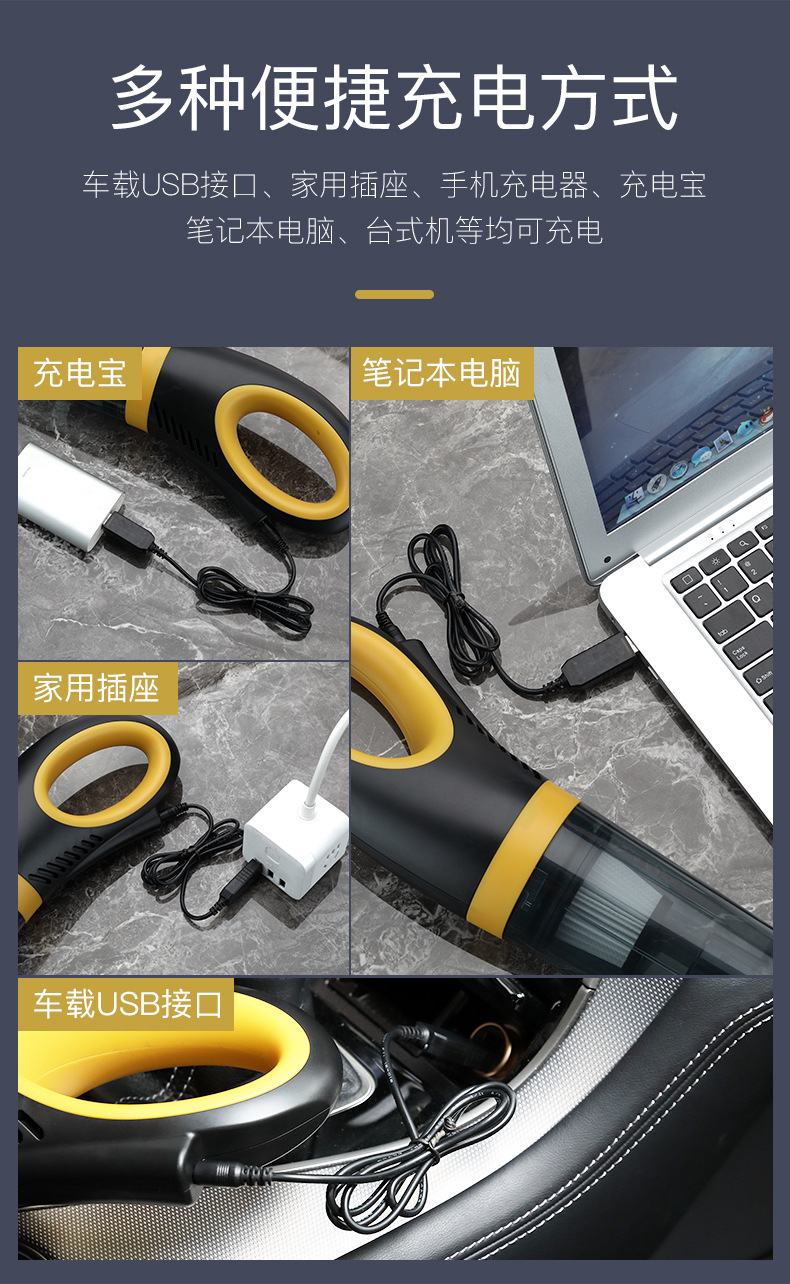 多种便捷充电方式

车载USB接口、家用插座、手机充电器、充电宝
笔记本电脑、台式机等均可充电

充电宝

笔记本电脑

家用插座

车载USB接口