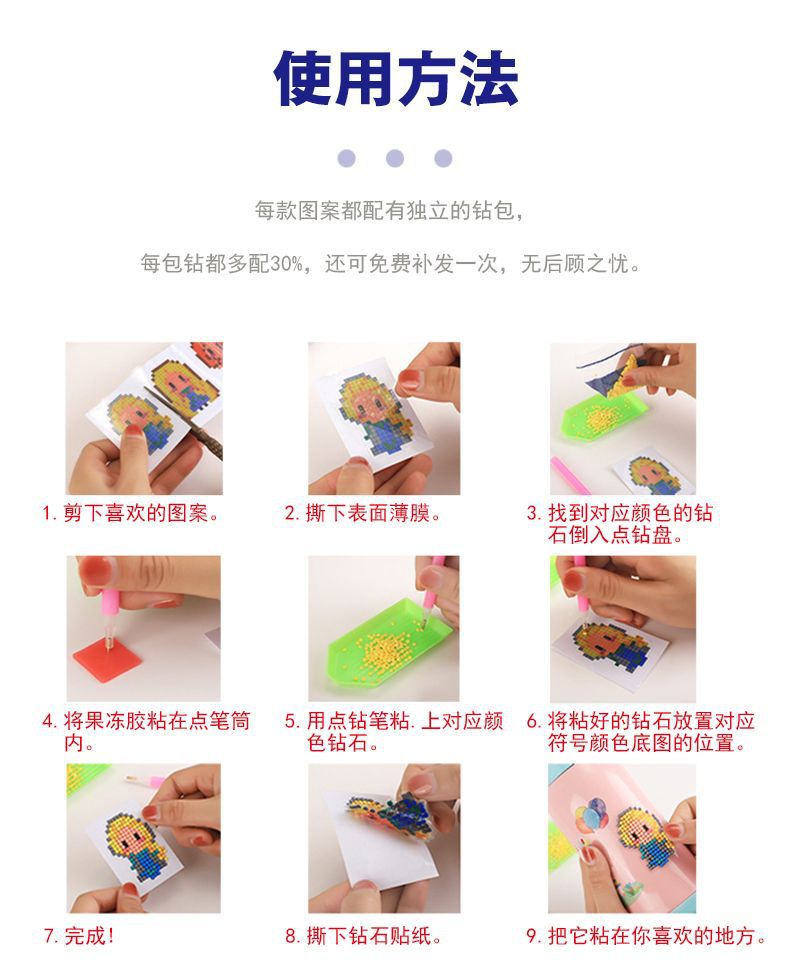 使用方法

每款图案都配有独立的钻包，

每包钻都多配30%，还可免费补发一次，无后顾之忧。

1. 剪下喜欢的图案。

2. 撕下表面薄膜。

3. 找到对应颜色的钻石倒入点钻盘。

4. 将果冻胶粘在点笔筒内。

5. 用点钻笔粘.上对应颜色钻石。

6. 将粘好的钻石放置对应符号颜色底图的位置。

7. 完成!

8. 撕下钻石贴纸。

9. 把它粘在你喜欢的地方。