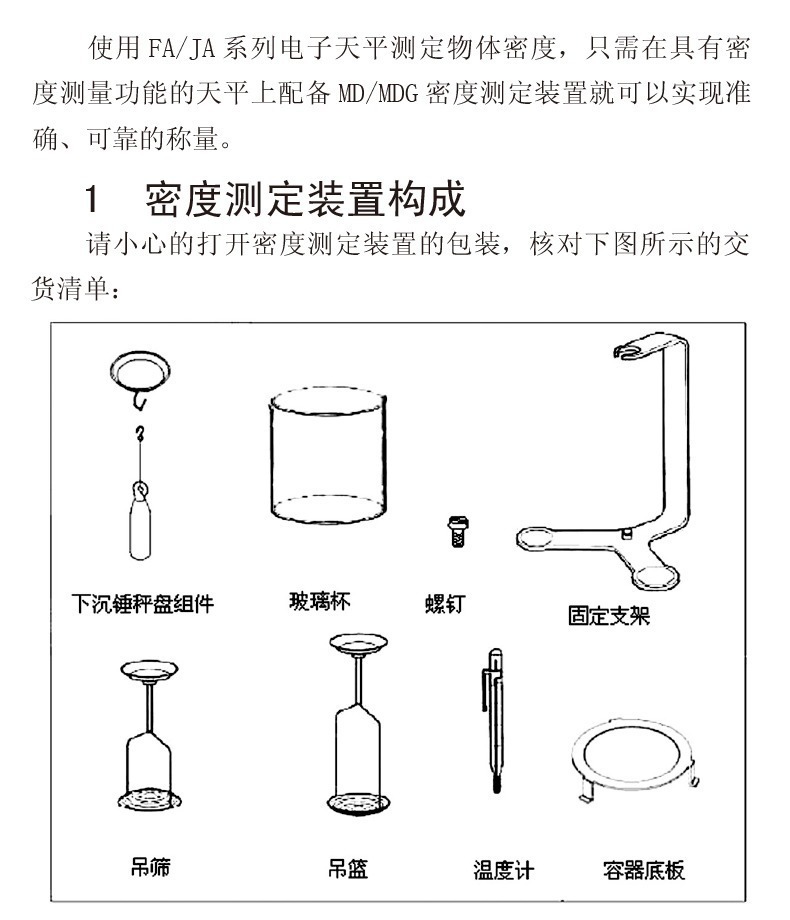 使用 FA/JA 系列电子天平测定物体密度，只需在具有密度测量功能的天平上配备 MD/MDG 密度测定装置就可以实现准确、可靠的称量。

1 密度测定装置构成

请小心的打开密度测定装置的包装，核对下图所示的交货清单：

下沉锤秤盘组件

玻璃杯

螺钉

固定支架

吊筛

吊篮

温度计

容器底板