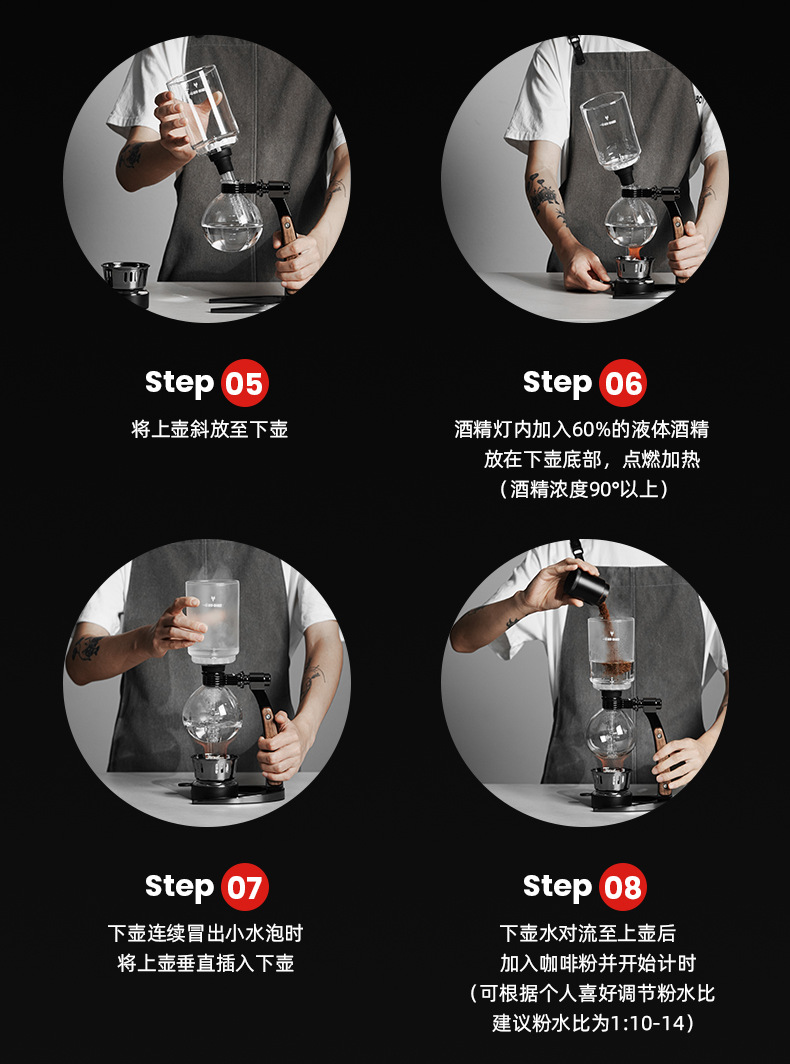 Step 05
将上壶斜放至下壶

Step 06
酒精灯内加入60%的液体酒精
放在下壶底部，点燃加热
（酒精浓度90°以上）

Step 07
下壶连续冒出小水泡时
将上壶垂直插入下壶

Step 08
下壶水对流至上壶后
加入咖啡粉并开始计时
（可根据个人喜好调节粉水比
建议粉水比为1:10-14）