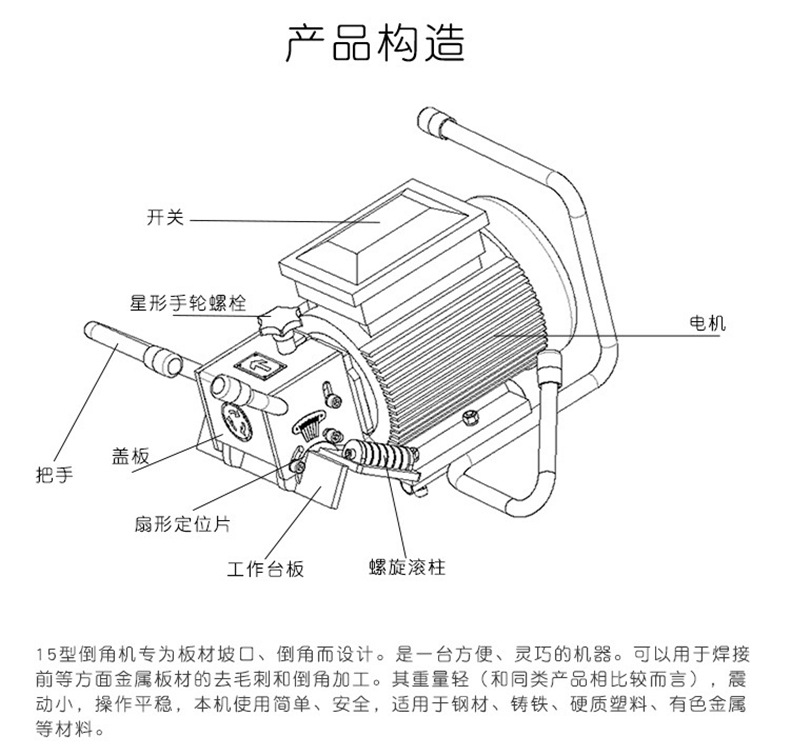 产品构造

开关

星形手轮螺栓

电机

把手

盖板

扇形定位片

工作台板

螺旋滚柱

15型倒角机专为板材坡口、倒角而设计。是一台方便、灵巧的机器。可以用于焊接前等方面金属板材的去毛刺和倒角加工。其重量轻（和同类产品相比较而言），震动小，操作平稳，本机使用简单、安全，适用于钢材、铸铁、硬质塑料、有色金属等材料。