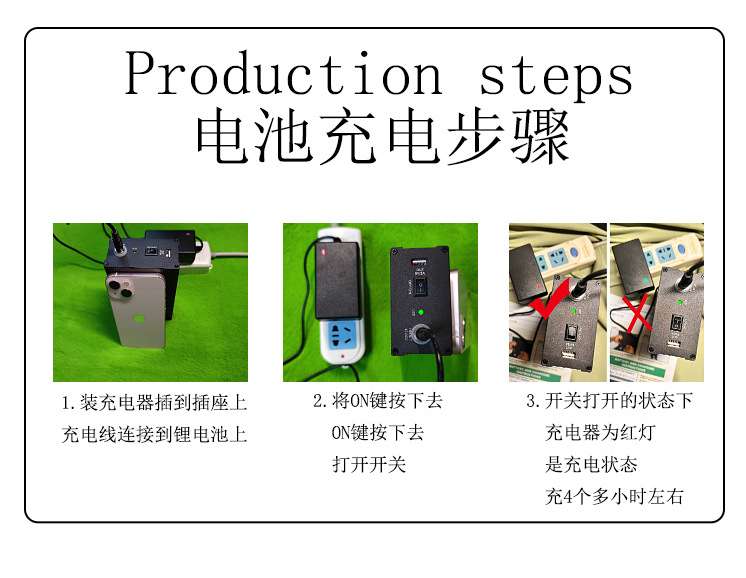 Production steps
电池充电步骤

1.装充电器插到插座上
充电线连接到锂电池上

2.将ON键按下去
ON键按下去
打开开关

3.开关打开的状态下
充电器为红灯
是充电状态
充4个多小时左右