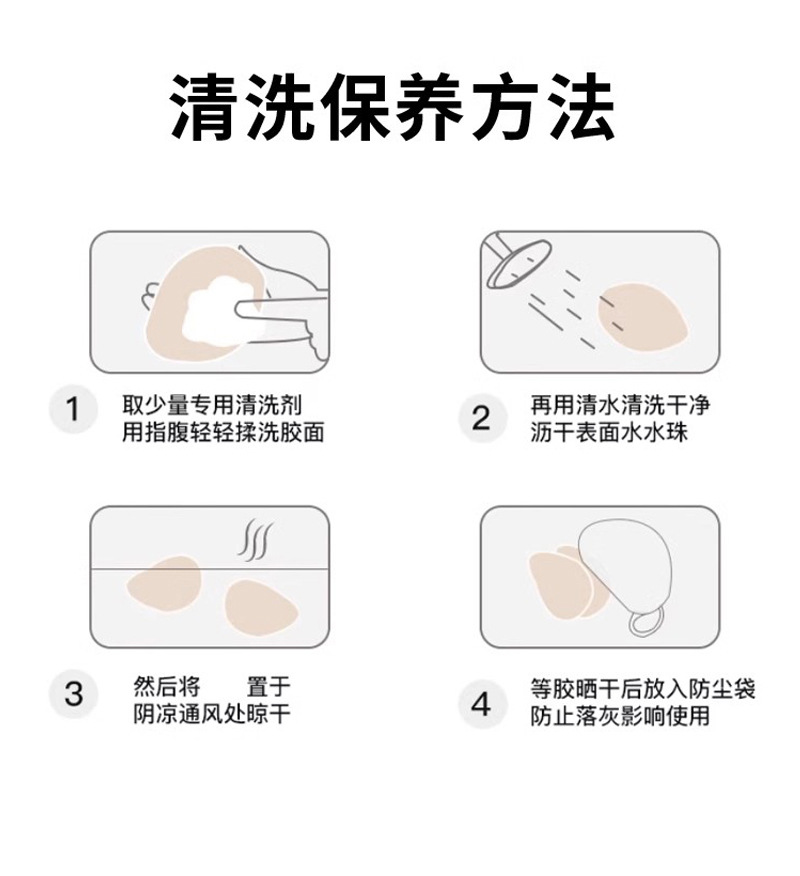 清洗保养方法

1 取少量专用清洗剂 用指腹轻轻揉洗胶面

2 再用清水清洗干净 沥干表面水水珠

3 然后将 置于 阴凉通风处晾干

4 等胶晒干后放入防尘袋 防止落灰影响使用