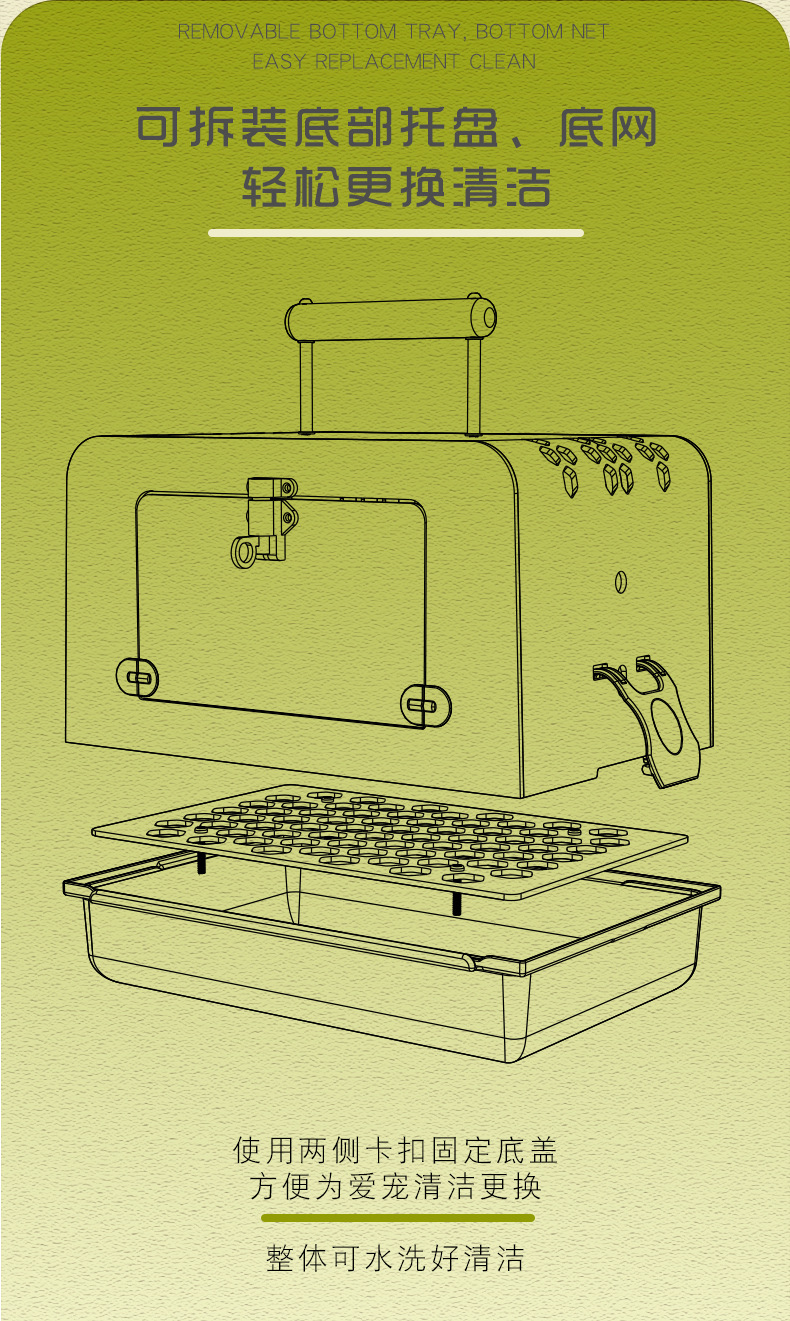 REMOVABLE BOTTOM TRAY, BOTTOM NET
EASY REPLACEMENT CLEAN

可拆装底部托盘、底网
轻松更换清洁

使用两侧卡扣固定底盖
方便为爱宠清洁更换

整体可水洗好清洁