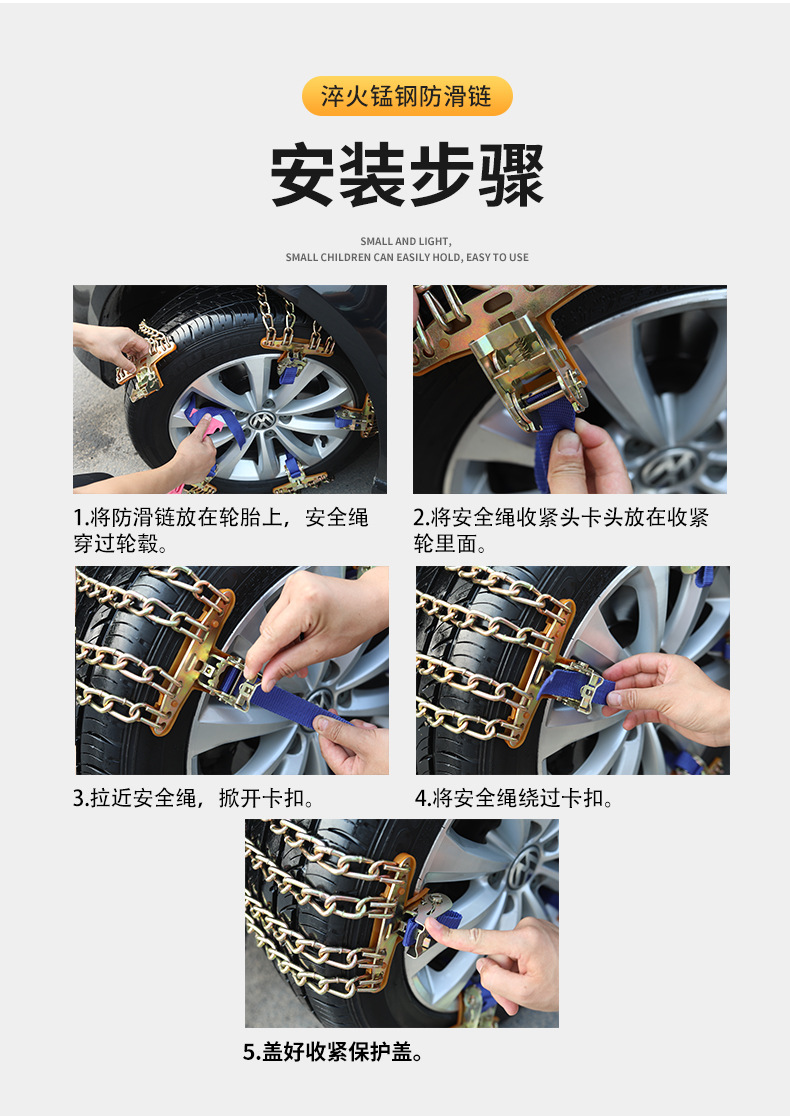 淬火锰钢防滑链

安装步骤

SMALL AND LIGHT,
SMALL CHILDREN CAN EASILY HOLD, EASY TO USE

1.将防滑链放在轮胎上，安全绳穿过轮毂。

2.将安全绳收紧头卡头放在收紧轮里面。

3.拉近安全绳，掀开卡扣。

4.将安全绳绕过卡扣。

5.盖好收紧保护盖。