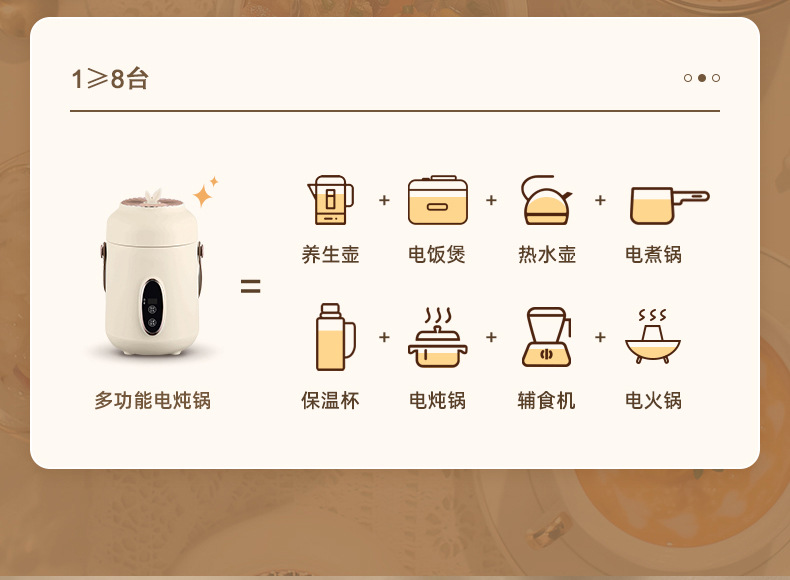 1≥8台

多功能电炖锅

=

养生壶 + 电饭煲 + 热水壶 + 电煮锅

保温杯 + 电炖锅 + 辅食机 + 电火锅