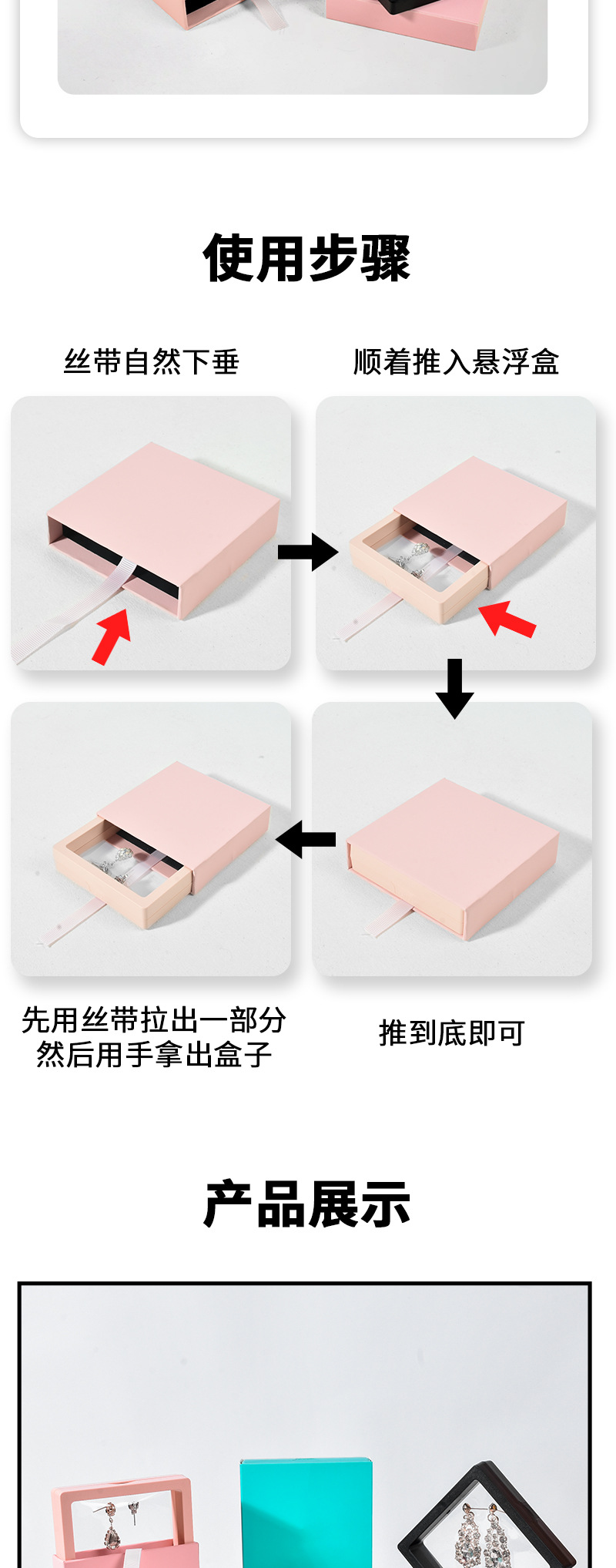 使用步骤

丝带自然下垂

顺着推入悬浮盒

先用丝带拉出一部分
然后用手拿出盒子

推到底即可

产品展示