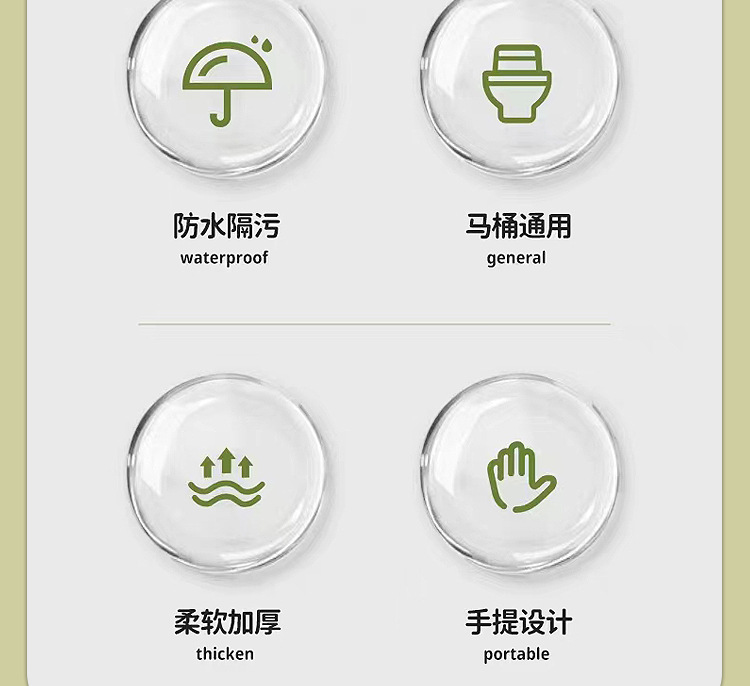 防水隔污
waterproof

马桶通用
general

柔软加厚
thicken

手提设计
portable