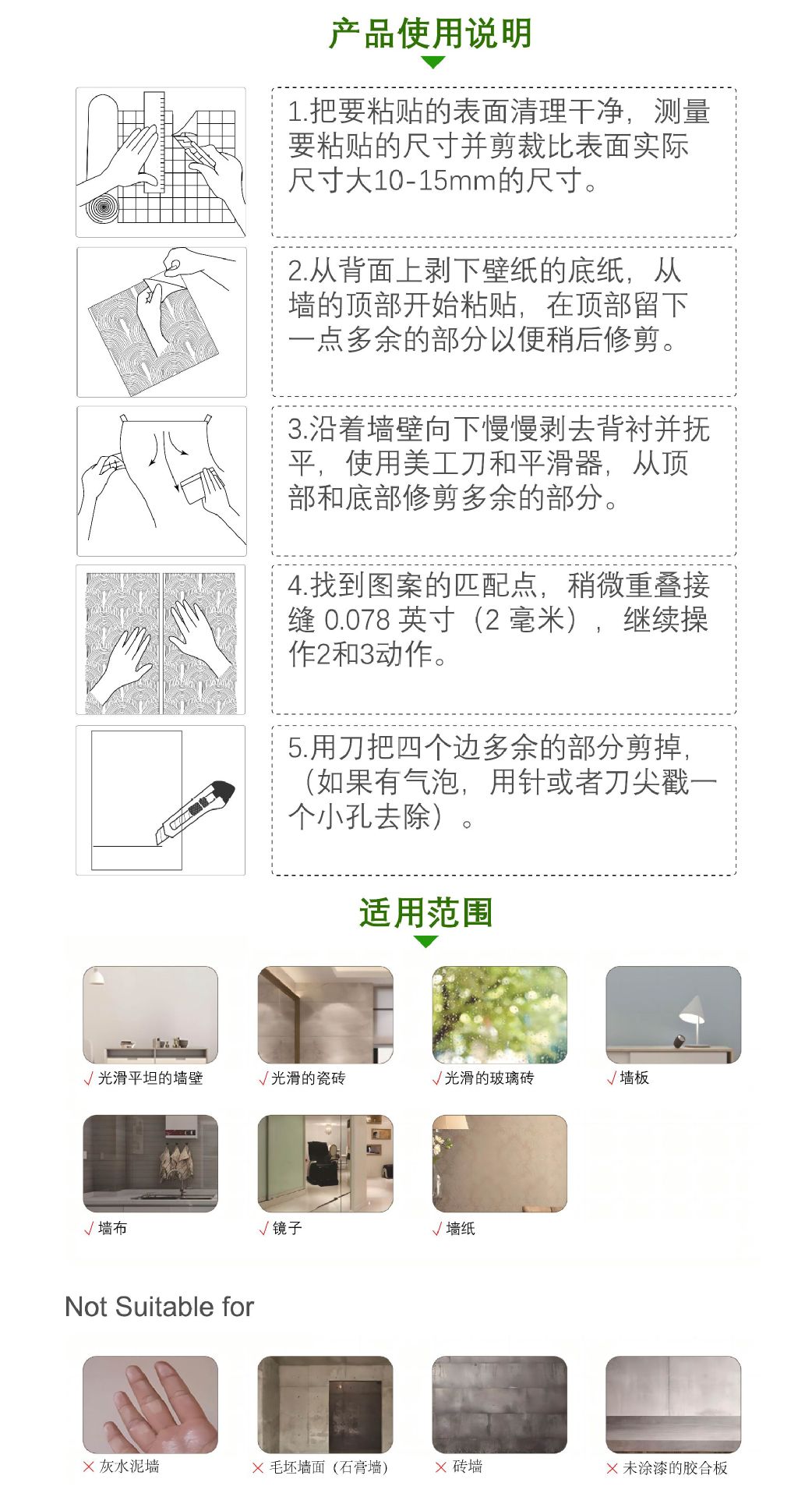 产品使用说明

1.把要粘贴的表面清理干净，测量要粘贴的尺寸并剪裁比表面实际尺寸大10-15mm的尺寸。

2.从背面上剥下壁纸的底纸，从墙的顶部开始粘贴，在顶部留下一点多余的部分以便稍后修剪。

3.沿着墙壁向下慢慢剥去背衬并抚平，使用美工刀和平滑器，从顶部和底部修剪多余的部分。

4.找到图案的匹配点，稍微重叠接缝 0.078 英寸（2 毫米），继续操作2和3动作。

5.用刀把四个边多余的部分剪掉，（如果有气泡，用针或者刀尖戳一个小孔去除）。

适用范围

√ 光滑平坦的墙壁
√ 光滑的瓷砖
√ 光滑的玻璃砖
√ 墙板
√ 墙布
√ 镜子
√ 墙纸

Not Suitable for

× 灰水泥墙
× 毛坯墙面（石膏墙）
× 砖墙
× 未涂漆的胶合板