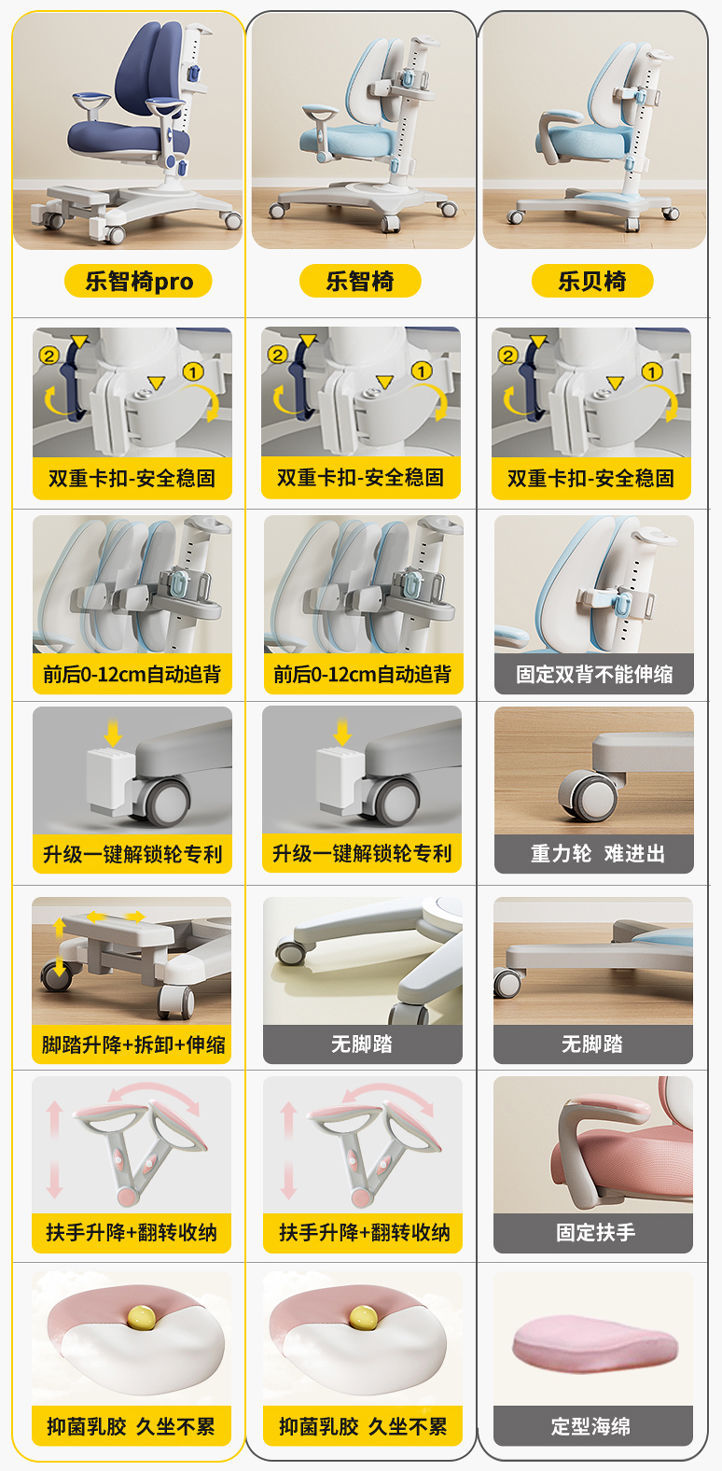 | 乐智椅pro | 乐智椅 | 乐贝椅 |
|---|---|---|
| ② ① 双重卡扣-安全稳固 | ② ① 双重卡扣-安全稳固 | ② ① 双重卡扣-安全稳固 |
| 前后0-12cm自动追背 | 前后0-12cm自动追背 | 固定双背不能伸缩 |
| 升级一键解锁轮专利 | 升级一键解锁轮专利 | 重力轮 难进出 |
| 脚踏升降+拆卸+伸缩 | 无脚踏 | 无脚踏 |
| 扶手升降+翻转收纳 | 扶手升降+翻转收纳 | 固定扶手 |
| 抑菌乳胶 久坐不累 | 抑菌乳胶 久坐不累 | 定型海绵 |