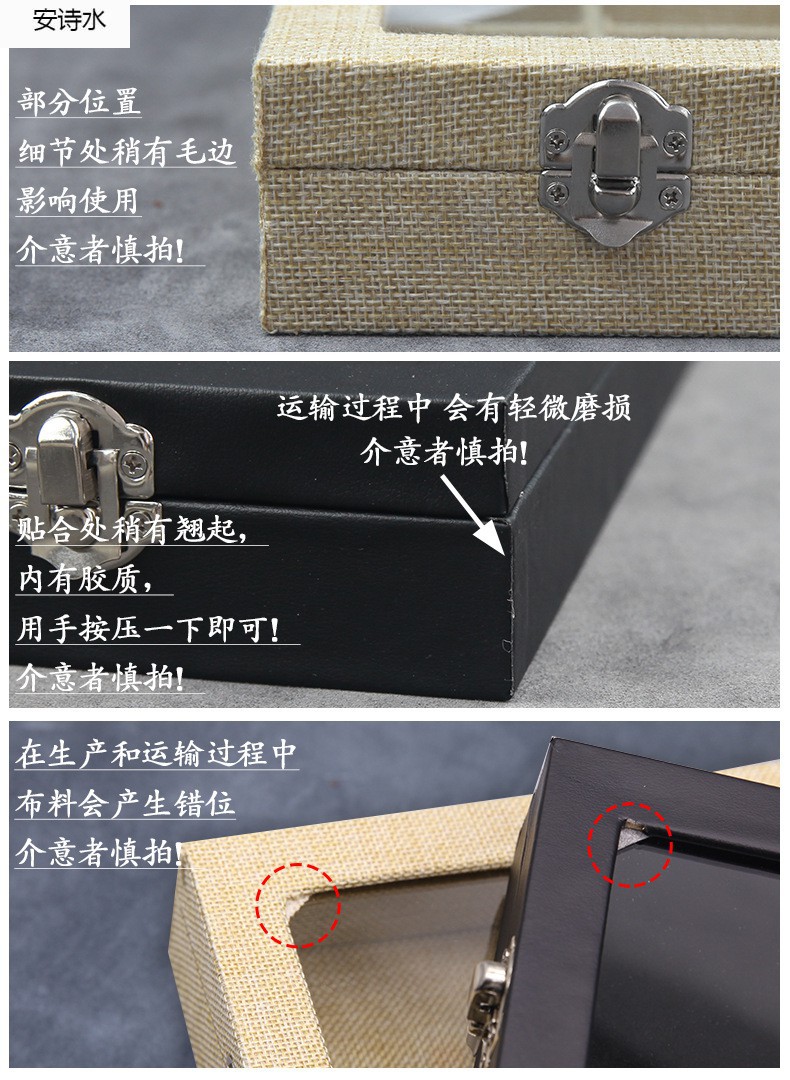 安诗水

部分位置
细节处稍有毛边
影响使用
介意者慎拍!

运输过程中 会有轻微磨损
介意者慎拍!

贴合处稍有翘起,
内有胶质,
用手按压一下即可!
介意者慎拍!

在生产和运输过程中
布料会产生错位
介意者慎拍!