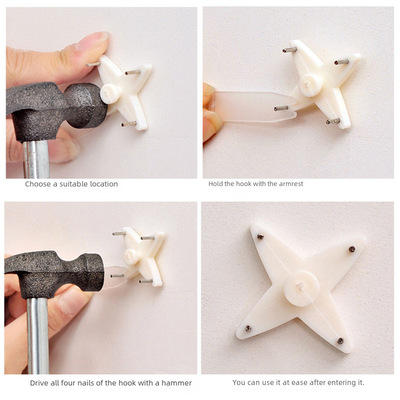 Choose a suitable location

Hold the hook with the armrest

Drive all four nails of the hook with a hammer

You can use it at ease after entering it.