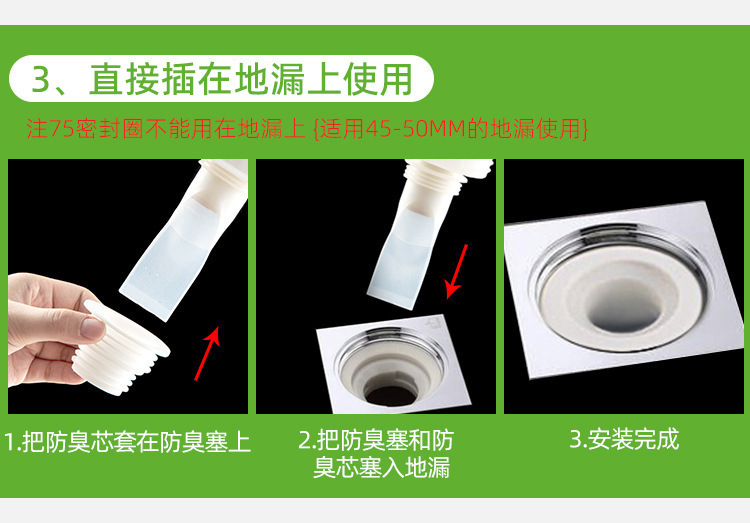 3、直接插在地漏上使用

注75密封圈不能用在地漏上 {适用45-50MM的地漏使用}

1.把防臭芯套在防臭塞上

2.把防臭塞和防臭芯塞入地漏

3.安装完成