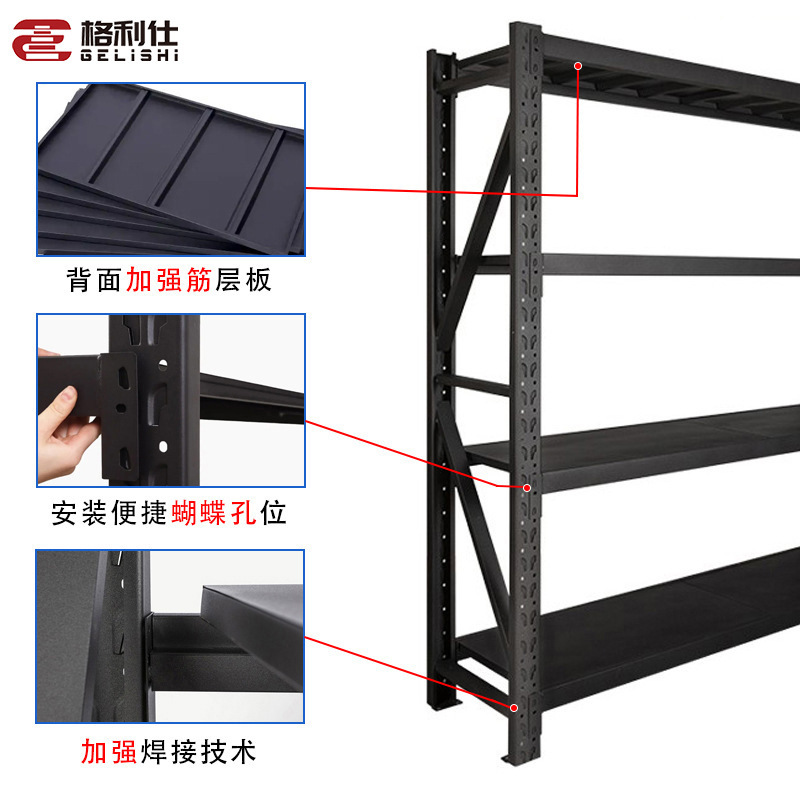 格利仕
GELISHI

背面加强筋层板

安装便捷蝴蝶孔位

加强焊接技术