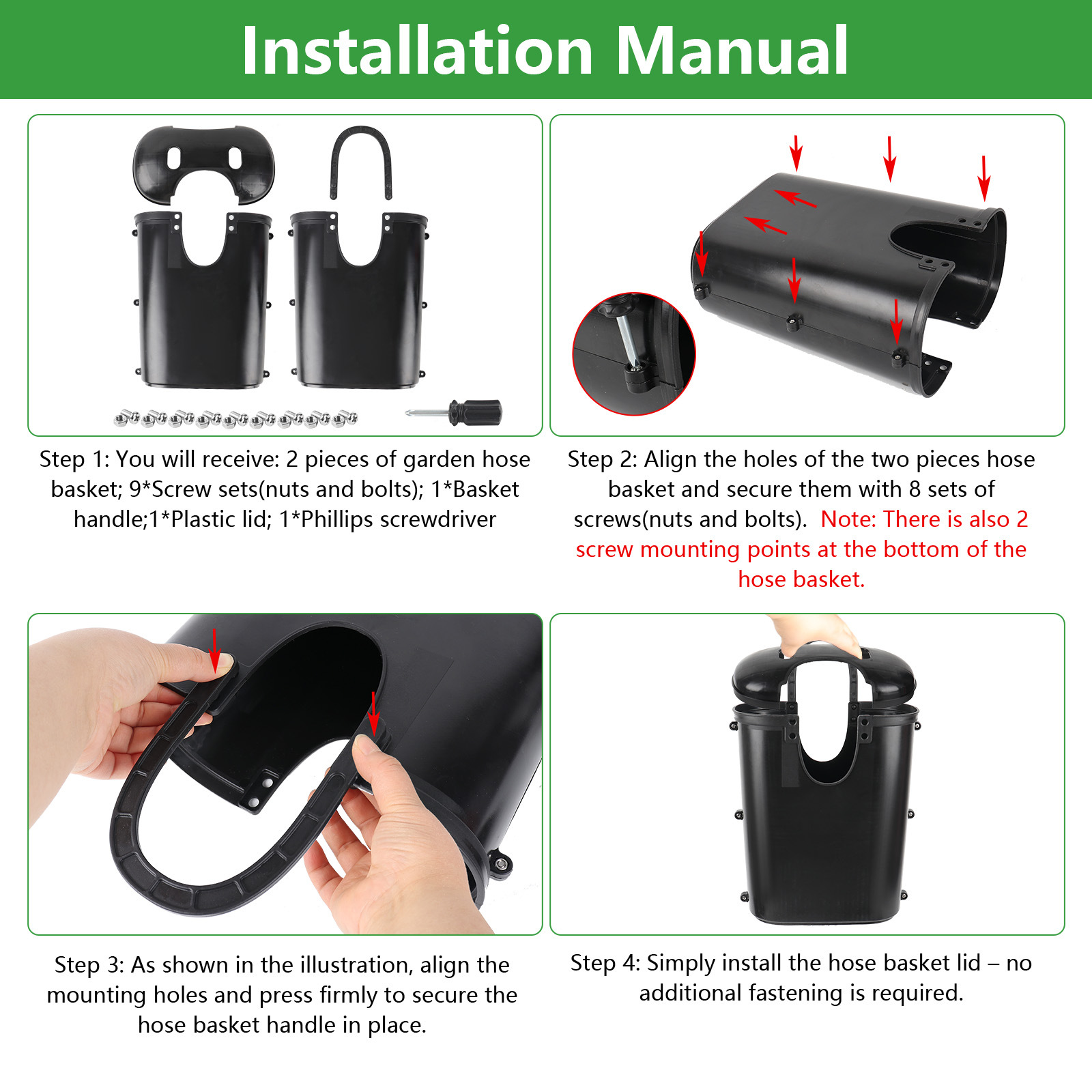 Installation Manual

Step 1: You will receive: 2 pieces of garden hose basket; 9*Screw sets(nuts and bolts); 1*Basket handle;1*Plastic lid; 1*Phillips screwdriver

Step 2: Align the holes of the two pieces hose basket and secure them with 8 sets of screws(nuts and bolts). Note: There is also 2 screw mounting points at the bottom of the hose basket.

Step 3: As shown in the illustration, align the mounting holes and press firmly to secure the hose basket handle in place.

Step 4: Simply install the hose basket lid – no additional fastening is required.