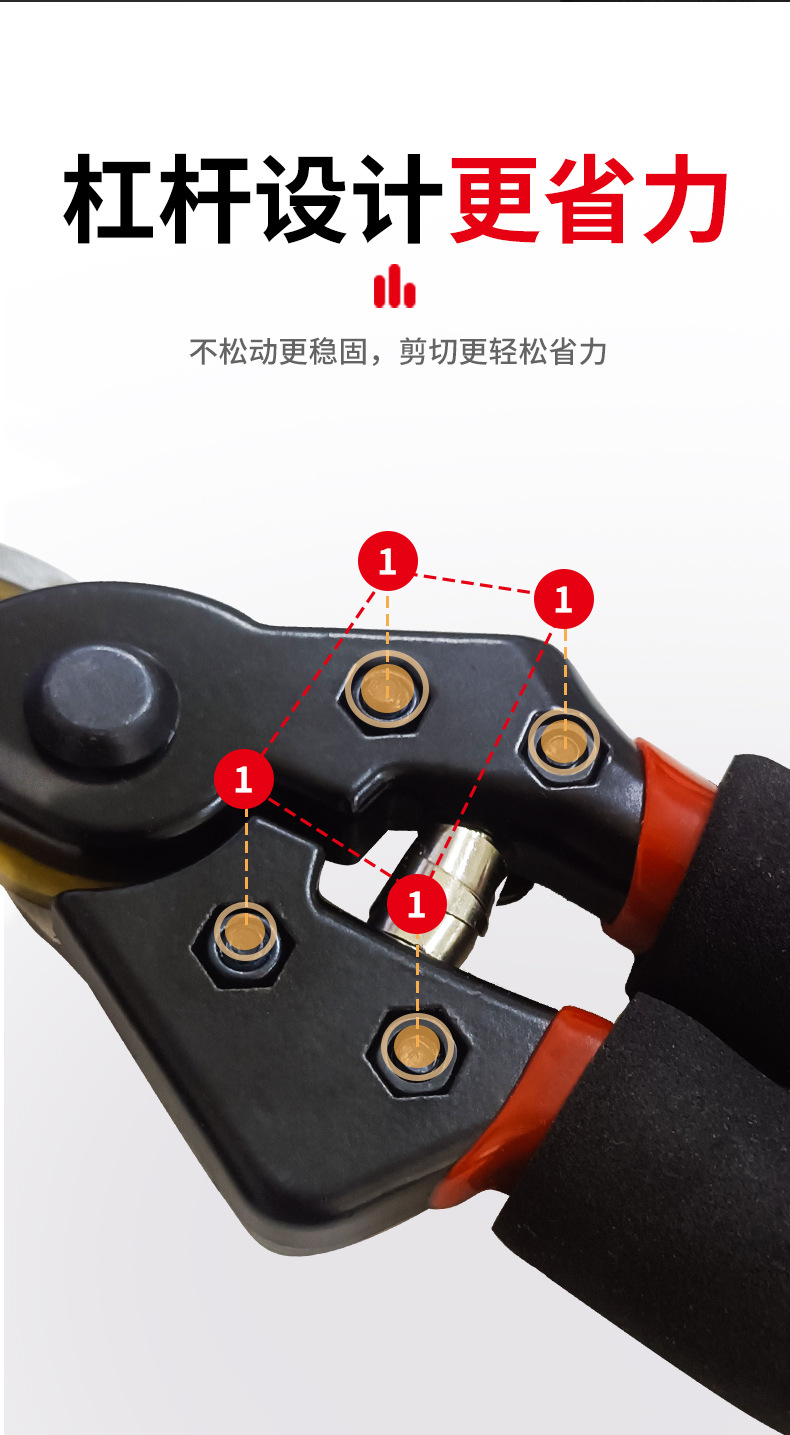 杠杆设计更省力

不松动更稳固，剪切更轻松省力

1

1

1

1