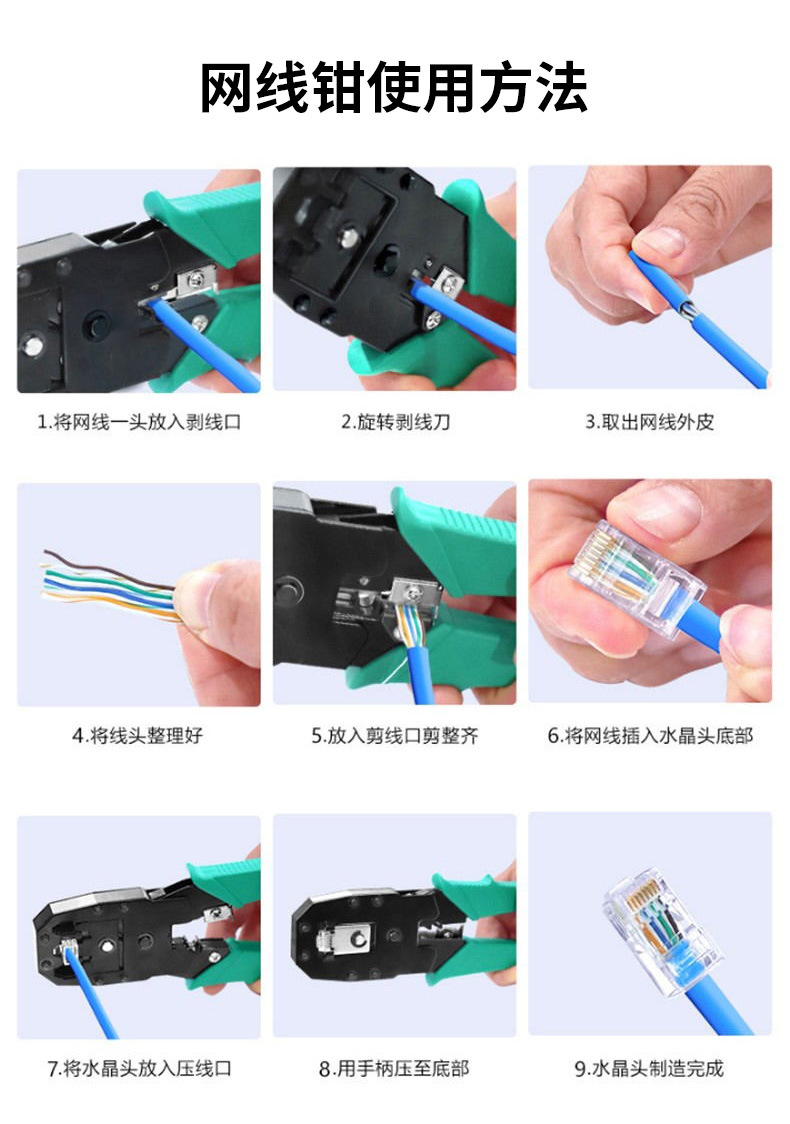 网线钳使用方法

1.将网线一头放入剥线口

2.旋转剥线刀

3.取出网线外皮

4.将线头整理好

5.放入剪线口剪整齐

6.将网线插入水晶头底部

7.将水晶头放入压线口

8.用手柄压至底部

9.水晶头制造完成