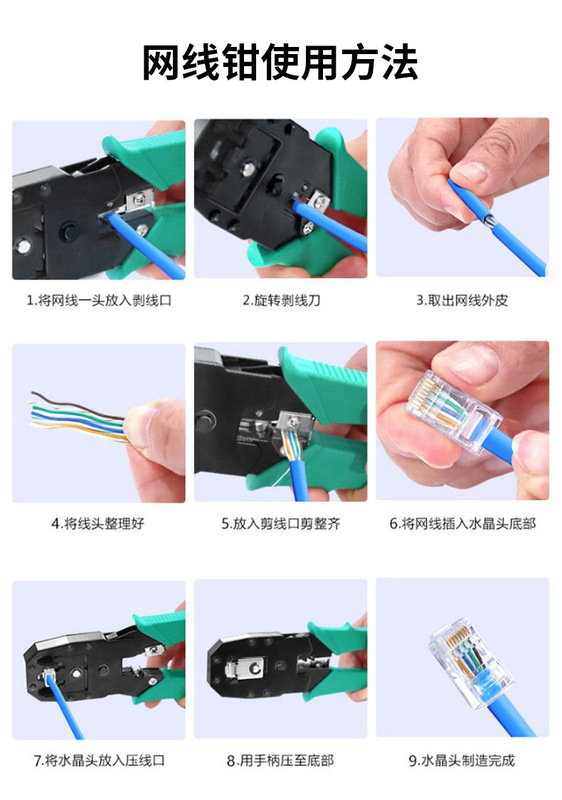 网线钳使用方法

1.将网线一头放入剥线口

2.旋转剥线刀

3.取出网线外皮

4.将线头整理好

5.放入剪线口剪整齐

6.将网线插入水晶头底部

7.将水晶头放入压线口

8.用手柄压至底部

9.水晶头制造完成