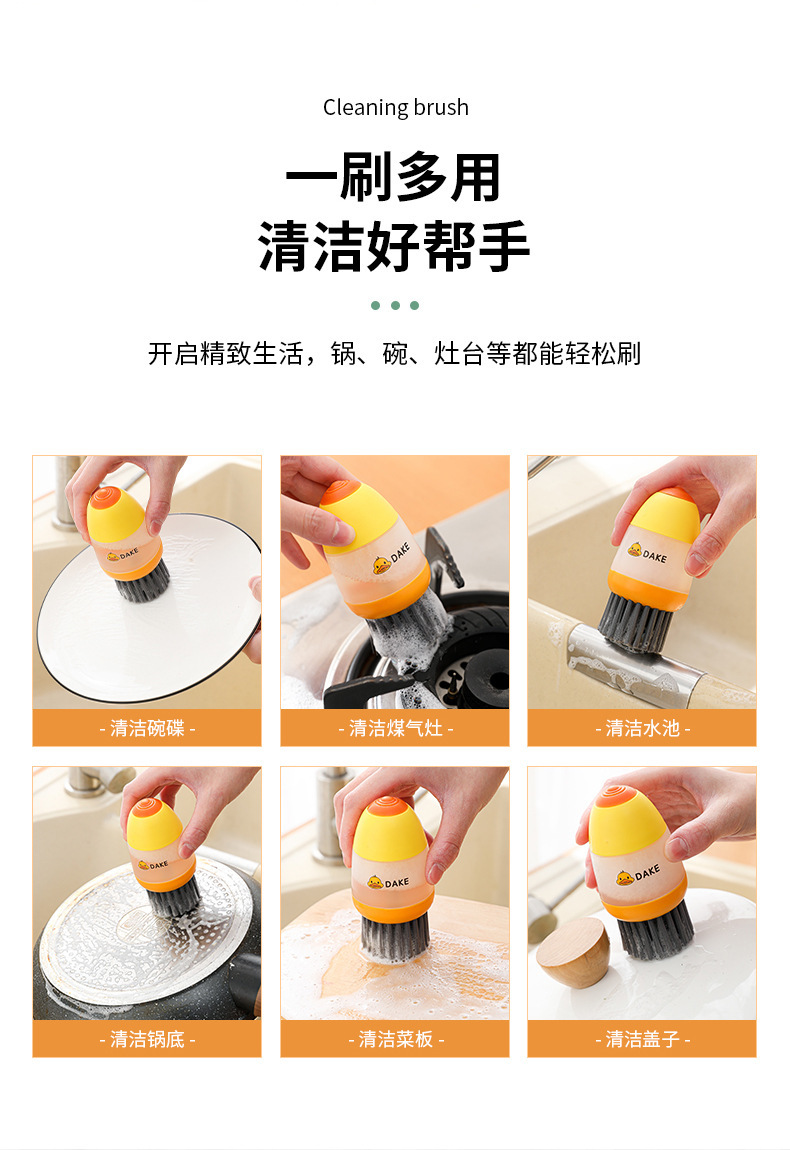 Cleaning brush

一刷多用
清洁好帮手

开启精致生活，锅、碗、灶台等都能轻松刷

DAKE

- 清洁碗碟 -

DAKE

- 清洁煤气灶 -

DAKE

- 清洁水池 -

DAKE

- 清洁锅底 -

DAKE

- 清洁菜板 -

DAKE

- 清洁盖子 -