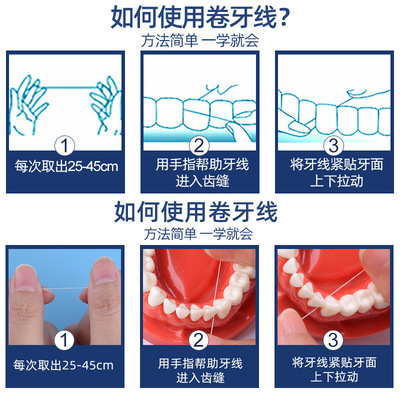 如何使用卷牙线?
方法简单 一学就会

1
每次取出25-45cm

2
用手指帮助牙线进入齿缝

3
将牙线紧贴牙面上下拉动

如何使用卷牙线
方法简单 一学就会

1
每次取出25-45cm

2
用手指帮助牙线进入齿缝

3
将牙线紧贴牙面上下拉动