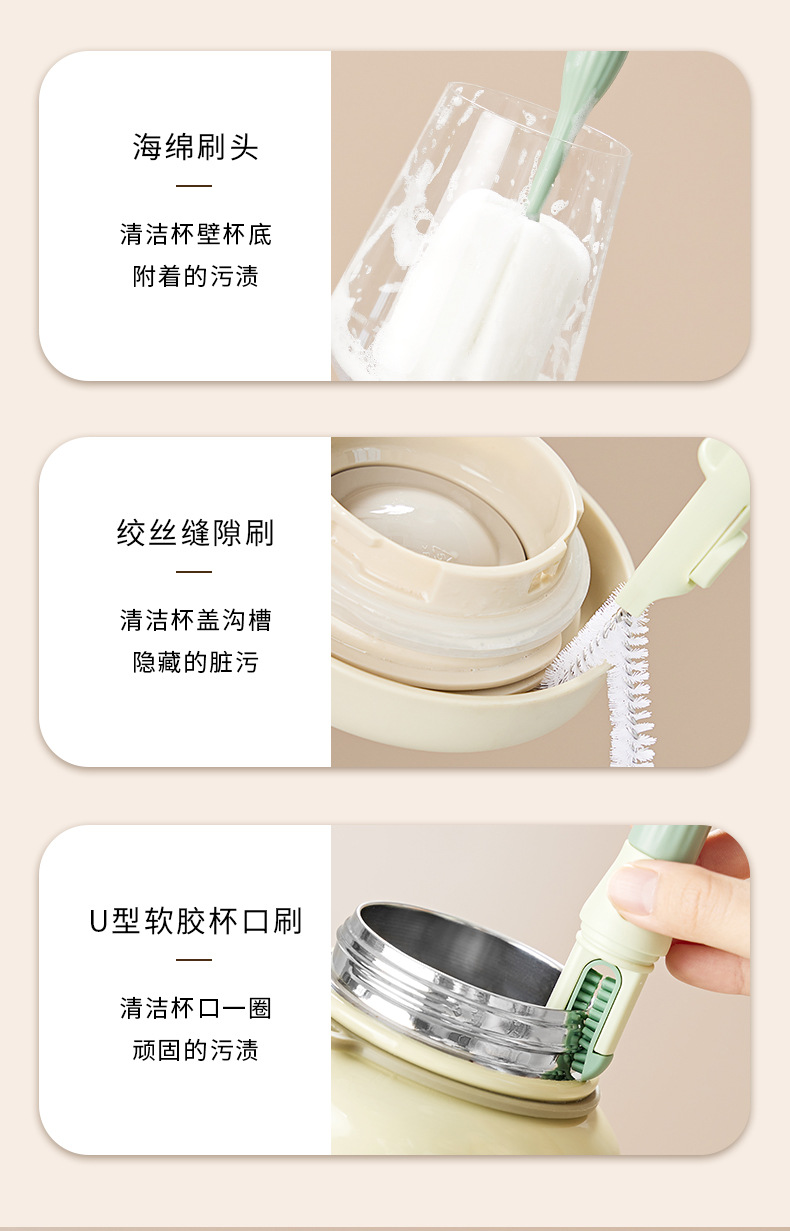 海绵刷头

清洁杯壁杯底
附着的污渍

绞丝缝隙刷

清洁杯盖沟槽
隐藏的脏污

U型软胶杯口刷

清洁杯口一圈
顽固的污渍