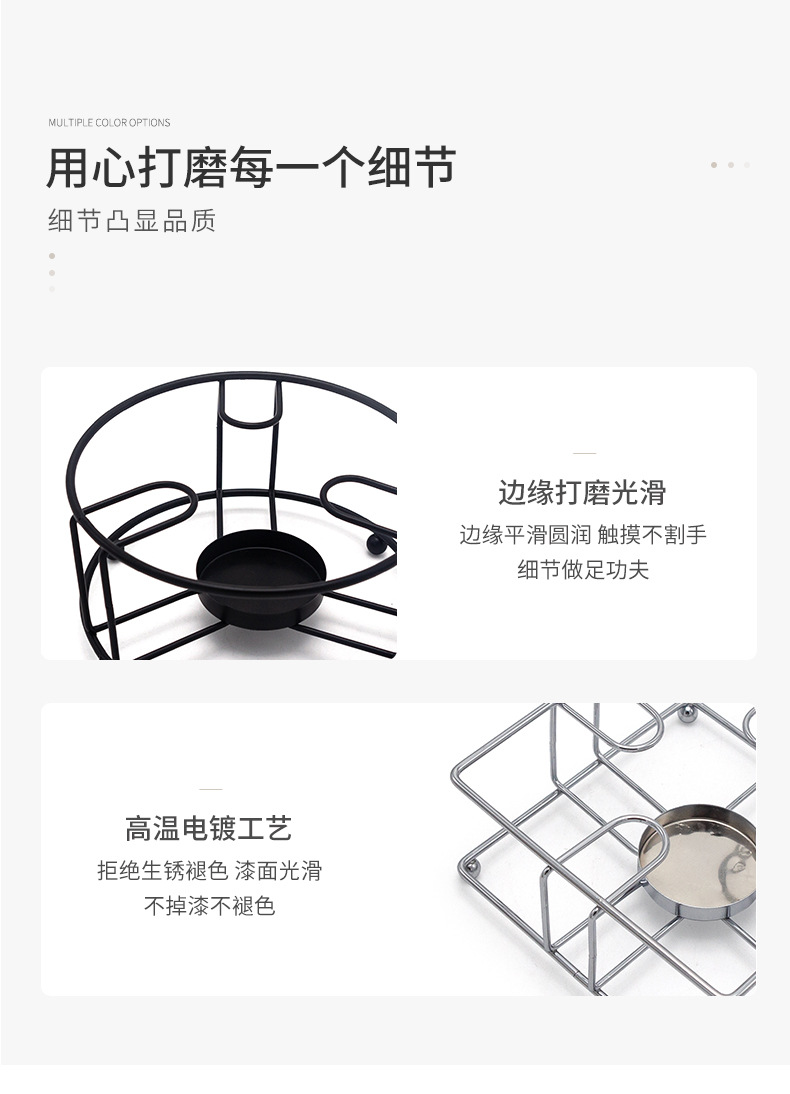 MULTIPLE COLOR OPTIONS

用心打磨每一个细节

细节凸显品质

边缘打磨光滑

边缘平滑圆润 触摸不割手
细节做足功夫

高温电镀工艺

拒绝生锈褪色 漆面光滑
不掉漆不褪色