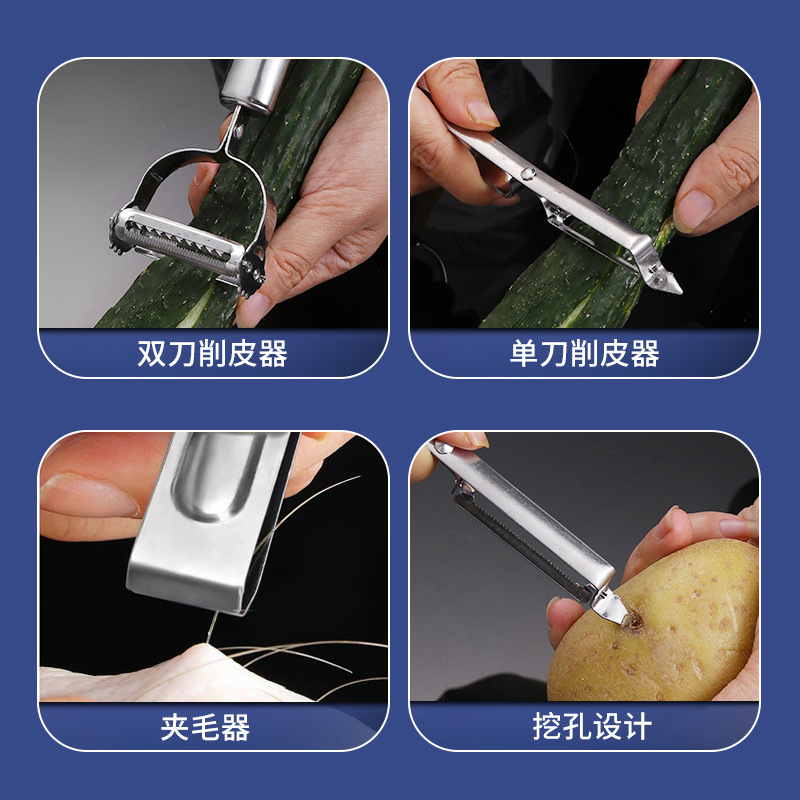 双刀削皮器

单刀削皮器

夹毛器

挖孔设计