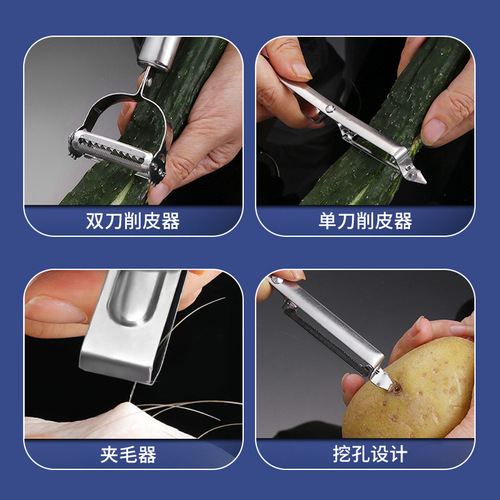 双刀削皮器

单刀削皮器

夹毛器

挖孔设计