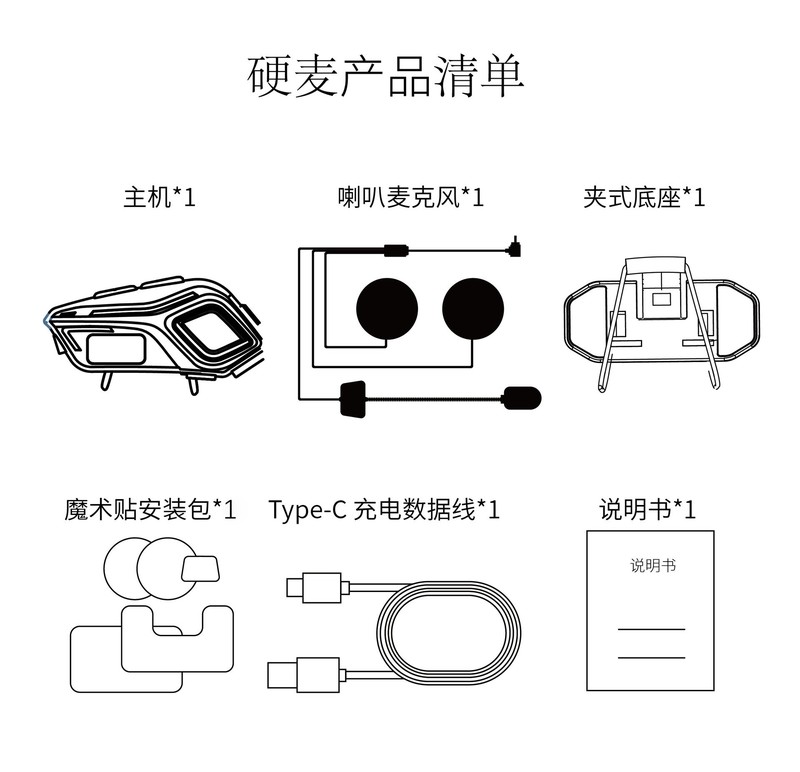 硬麦产品清单

主机*1

喇叭麦克风*1

夹式底座*1

魔术贴安装包*1

Type-C 充电数据线*1

说明书*1

说明书