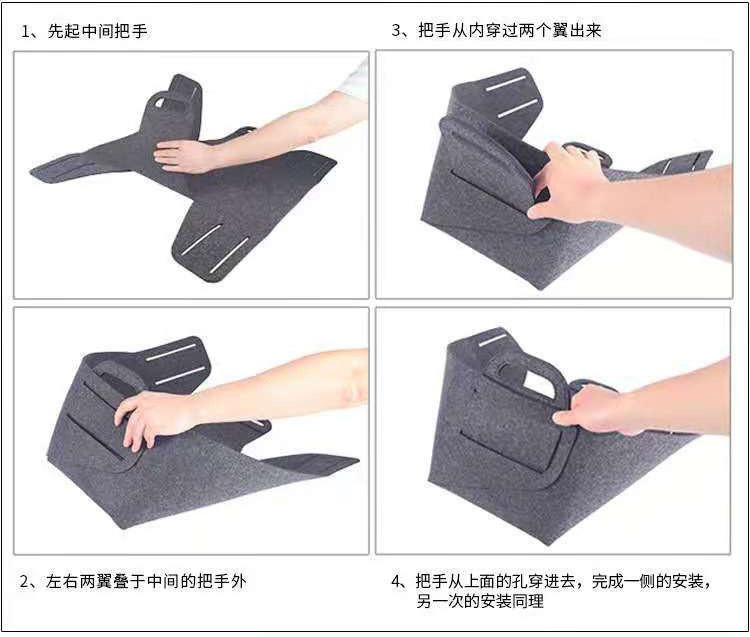 1、先起中间把手

3、把手从内穿过两个翼出来

2、左右两翼叠于中间的把手外

4、把手从上面的孔穿进去，完成一侧的安装，另一次的安装同理