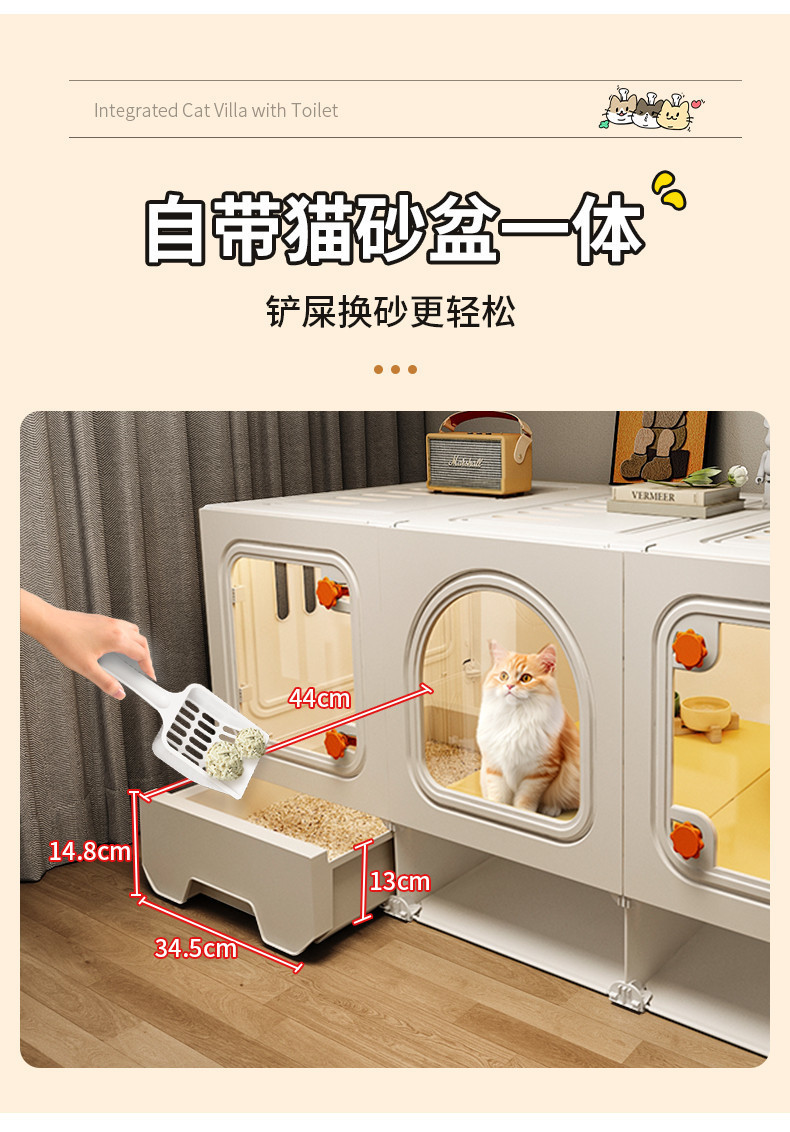 Integrated Cat Villa with Toilet

自带猫砂盆一体

铲屎换砂更轻松

Marshall

VERMEER

44cm

14.8cm

13cm

34.5cm