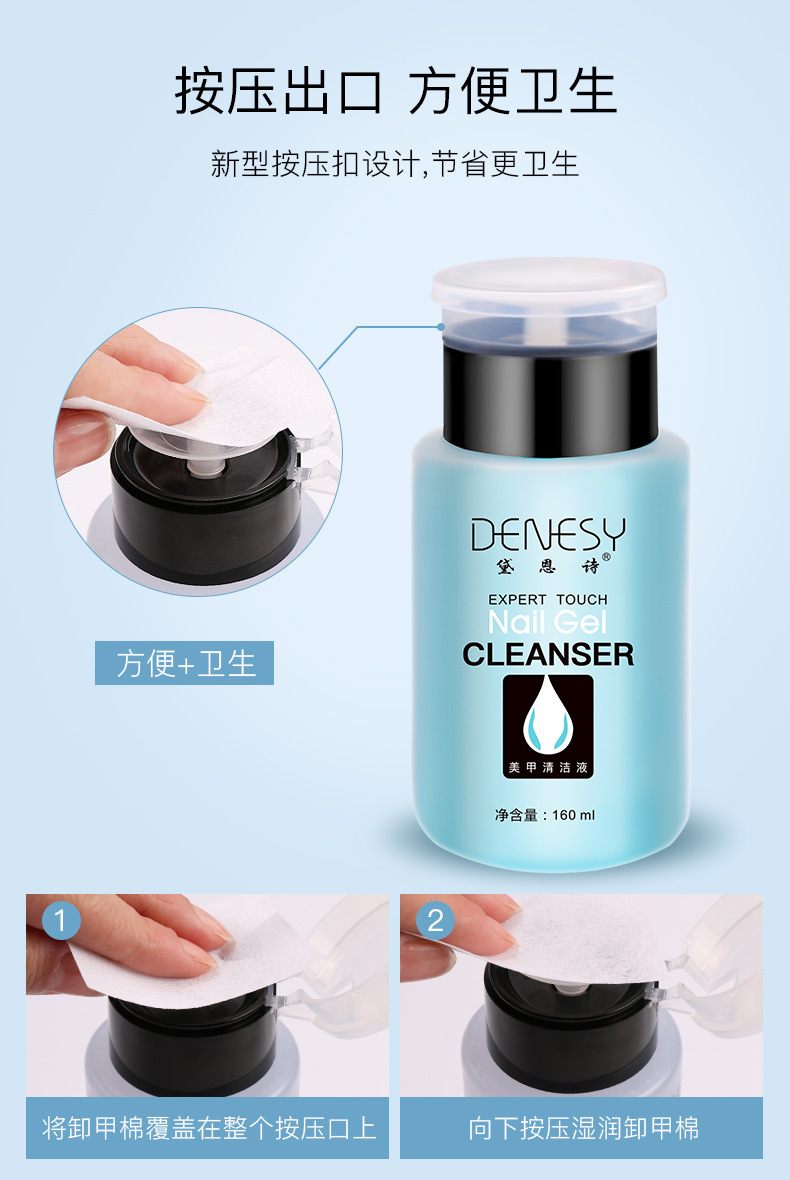 按压出口 方便卫生

新型按压扣设计,节省更卫生

方便+卫生

DENESY
黛恩诗®

EXPERT TOUCH
Nail Gel
CLEANSER

美甲清洁液

净含量：160 ml

1

将卸甲棉覆盖在整个按压口上

2

向下按压湿润卸甲棉