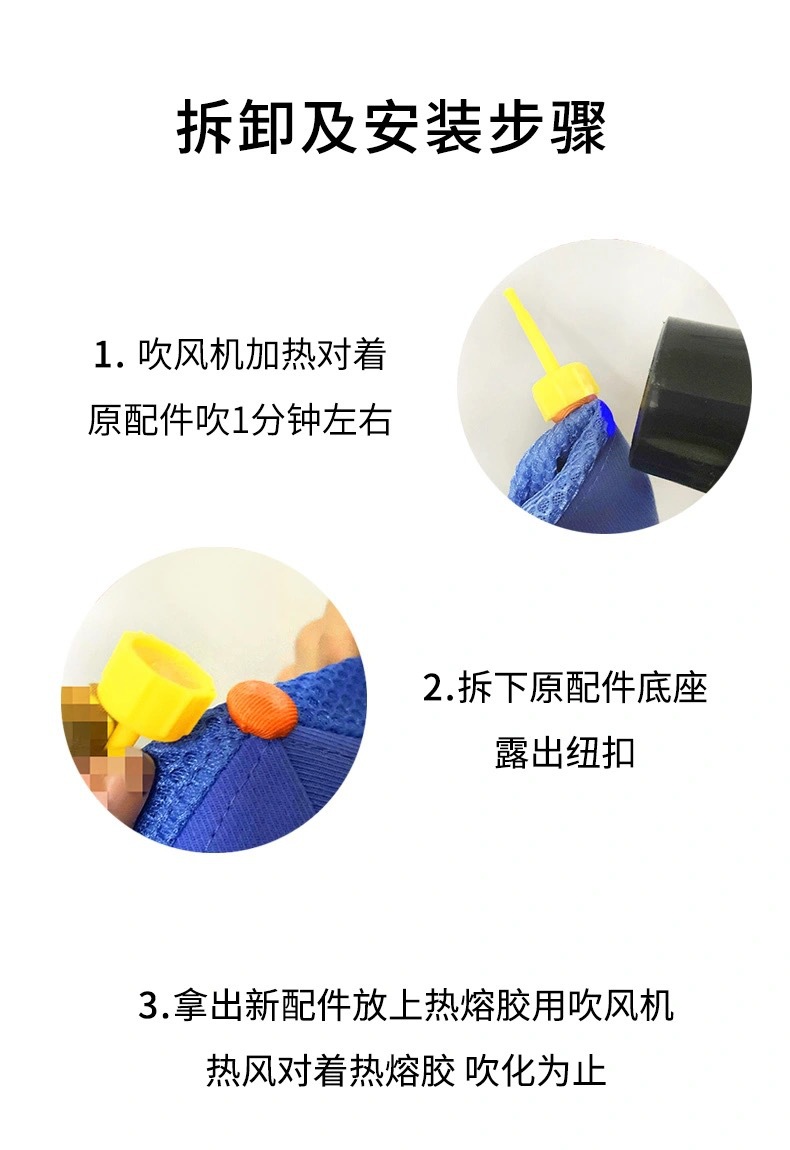 拆卸及安装步骤

1. 吹风机加热对着原配件吹1分钟左右

2.拆下原配件底座露出纽扣

3.拿出新配件放上热熔胶用吹风机热风对着热熔胶 吹化为止