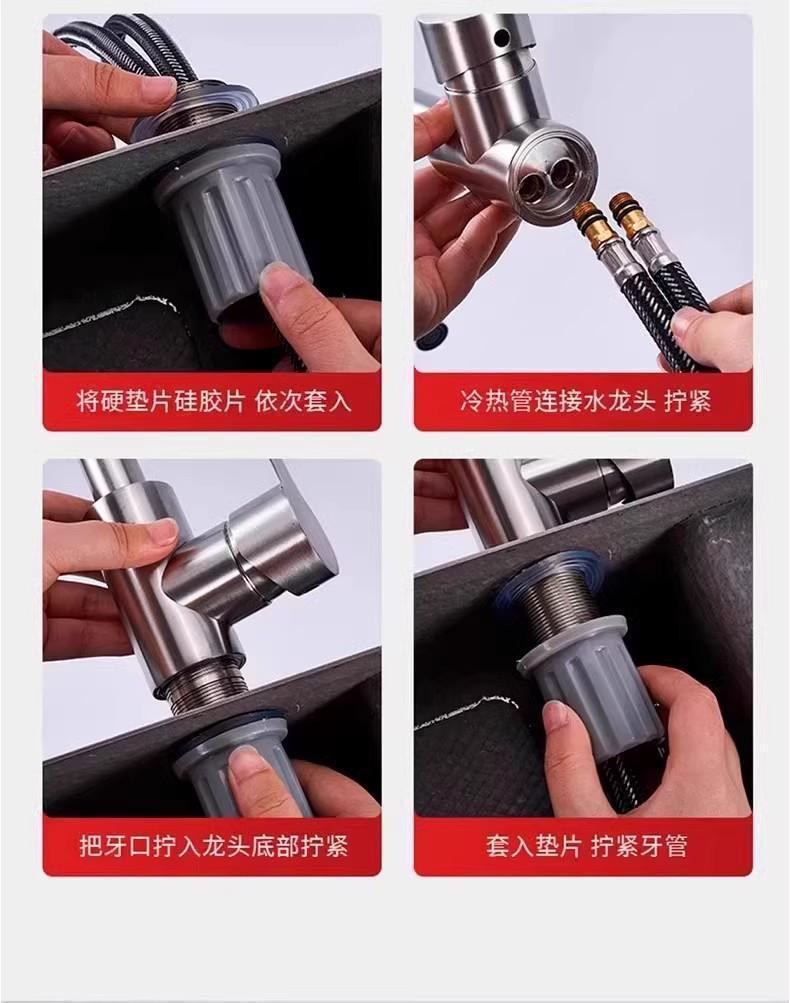 将硬垫片硅胶片 依次套入

冷热管连接水龙头 拧紧

把牙口拧入龙头底部拧紧

套入垫片 拧紧牙管