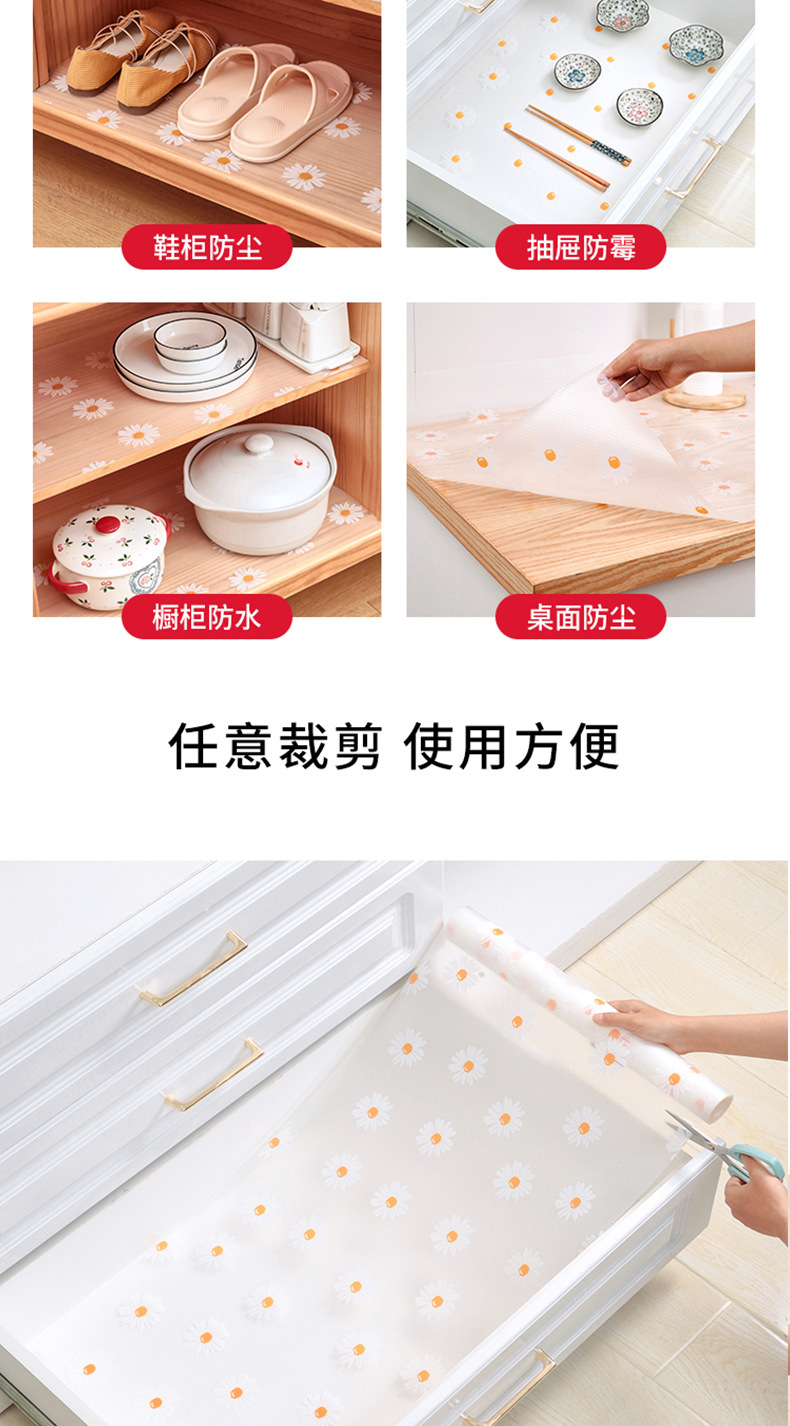 鞋柜防尘

抽屉防霉

橱柜防水

桌面防尘

任意裁剪 使用方便