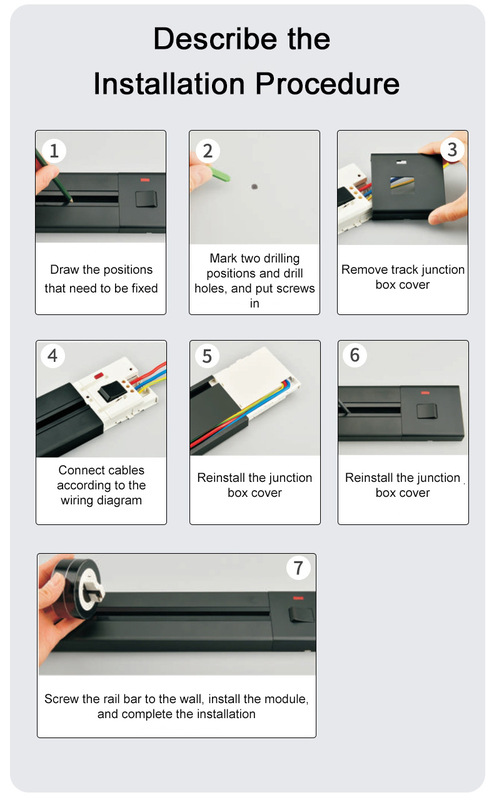 Describe the Installation Procedure

1
Draw the positions that need to be fixed

2
Mark two drilling positions and drill holes, and put screws in

3
Remove track junction box cover

4
Connect cables according to the wiring diagram

5
Reinstall the junction box cover

6
Reinstall the junction box cover

7
Screw the rail bar to the wall, install the module, and complete the installation