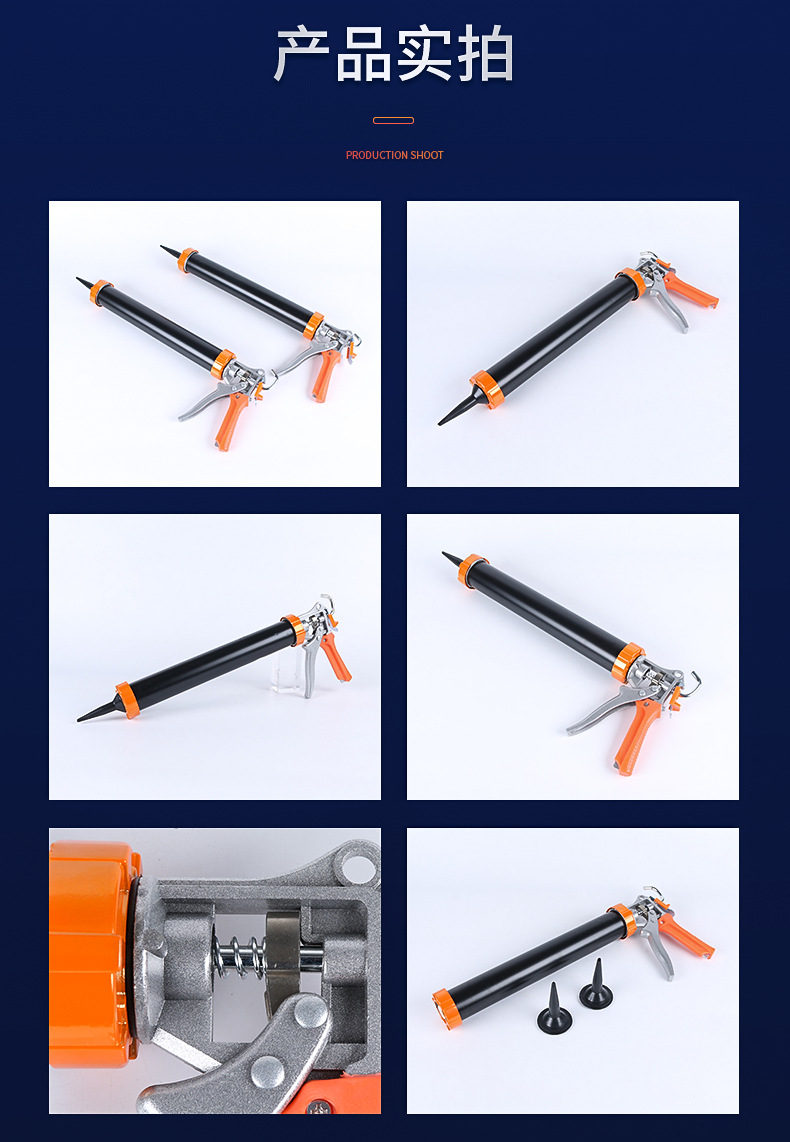 产品实拍

PRODUCTION SHOOT