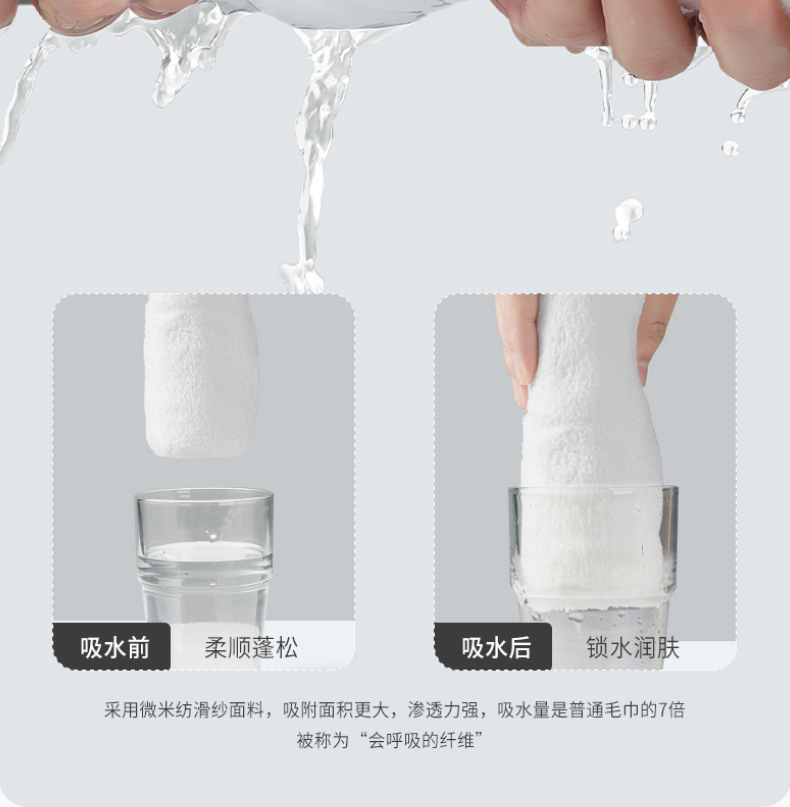 吸水前 柔顺蓬松

吸水后 锁水润肤

采用微米纺滑纱面料，吸附面积更大，渗透力强，吸水量是普通毛巾的7倍
被称为“会呼吸的纤维”