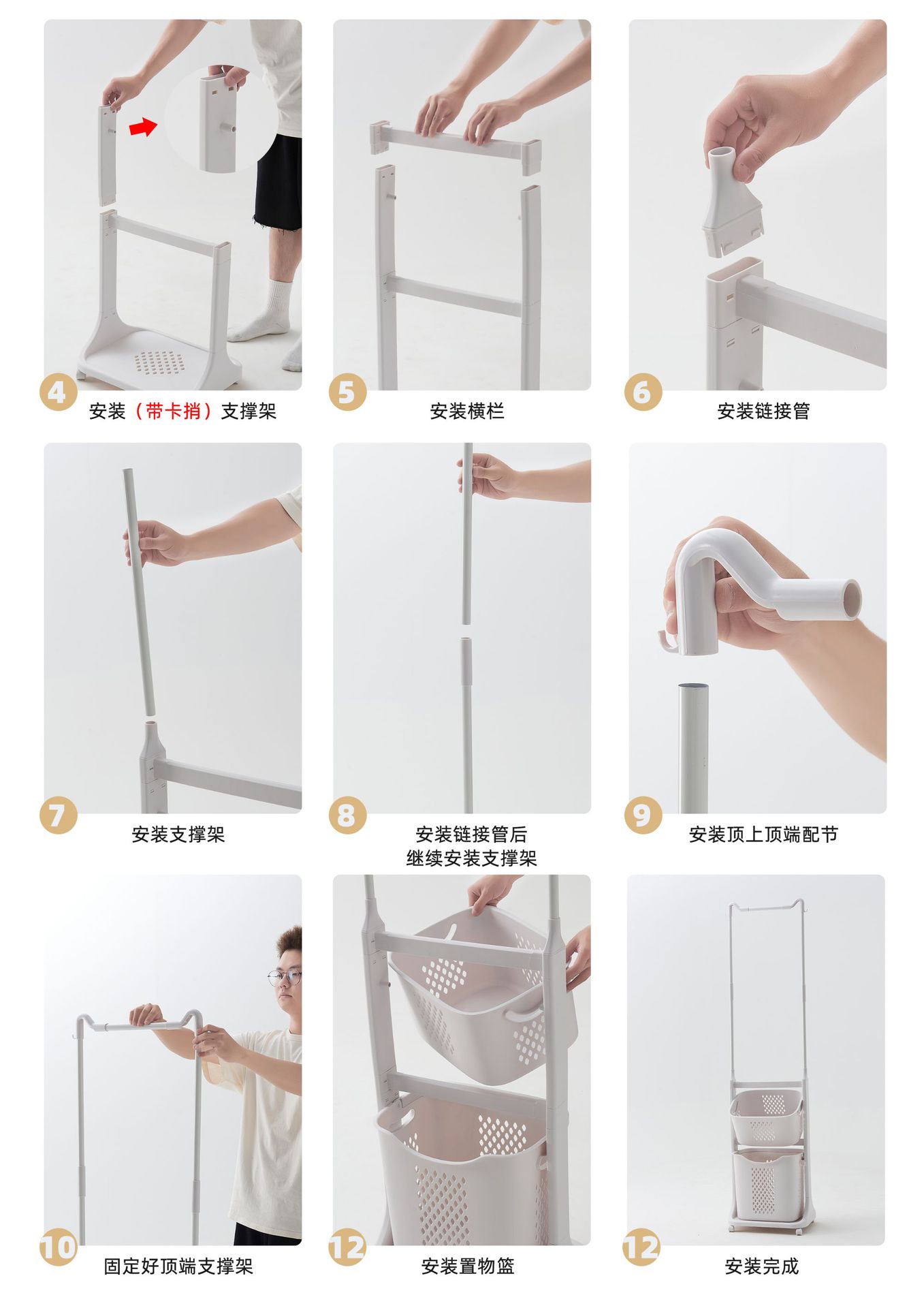 4
安装（带卡捎）支撑架

5
安装横栏

6
安装链接管

7
安装支撑架

8
安装链接管后
继续安装支撑架

9
安装顶上顶端配节

10
固定好顶端支撑架

12
安装置物篮

12
安装完成