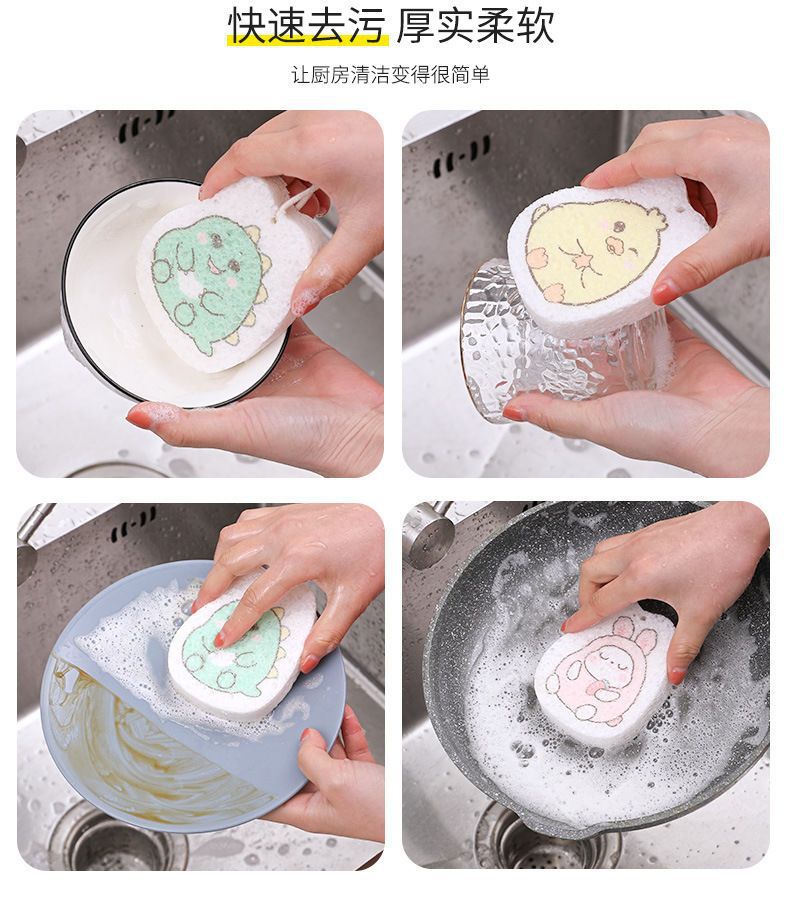 快速去污 厚实柔软

让厨房清洁变得很简单