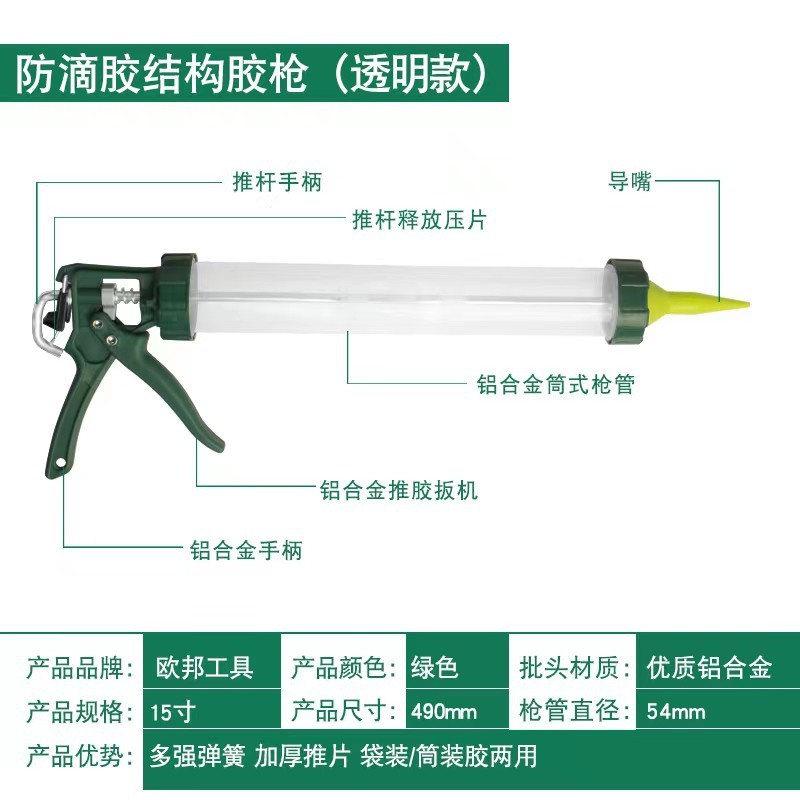 防滴胶结构胶枪（透明款）

推杆手柄

推杆释放压片

导嘴

铝合金筒式枪管

铝合金推胶扳机

铝合金手柄

| 产品品牌： | 欧邦工具 | 产品颜色： | 绿色 | 批头材质： | 优质铝合金 |
|---|---|---|---|---|---|
| 产品规格： | 15寸 | 产品尺寸： | 490mm | 枪管直径： | 54mm |
| 产品优势： | 多强弹簧 加厚推片 袋装/筒装胶两用 | | | | |