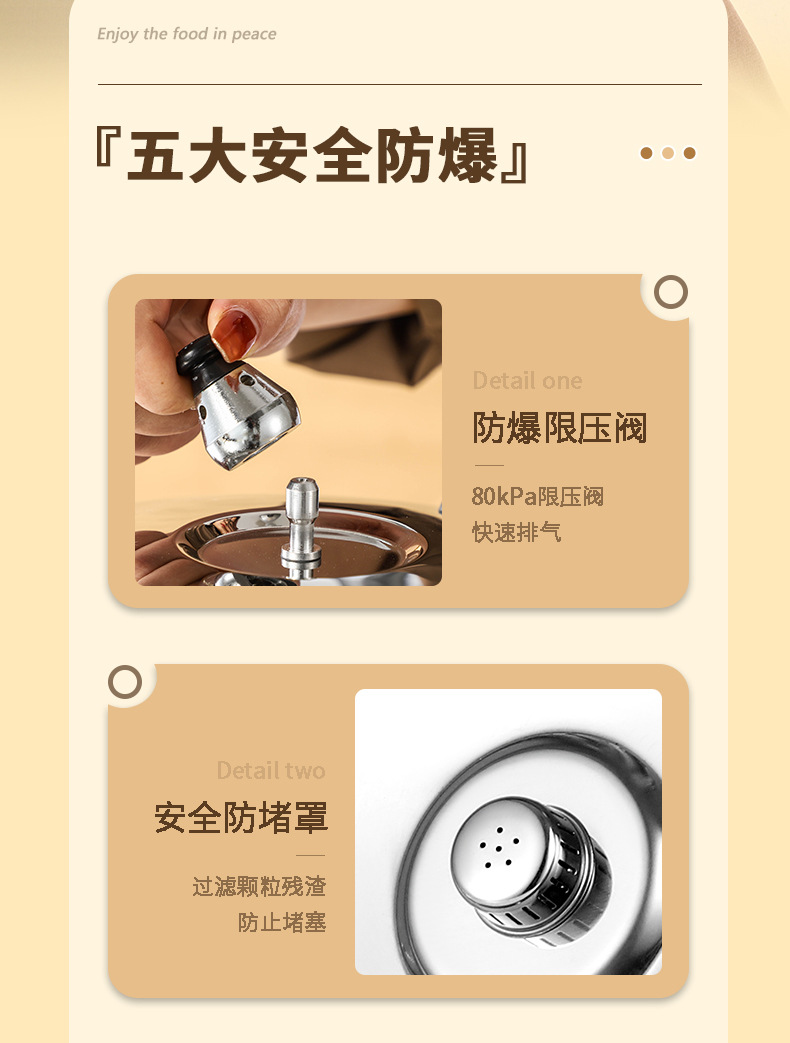 Enjoy the food in peace

『五大安全防爆』

Detail one

防爆限压阀

80kPa限压阀
快速排气

Detail two

安全防堵罩

过滤颗粒残渣
防止堵塞