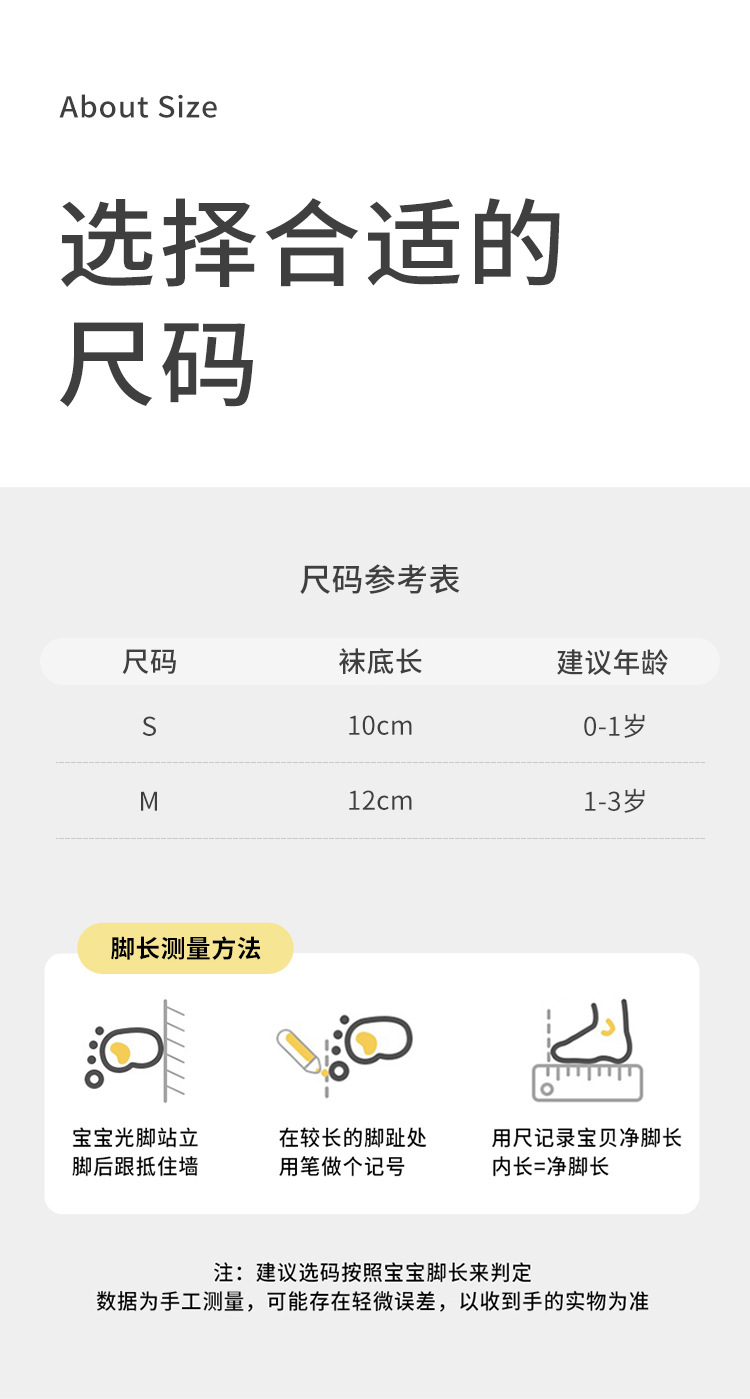 About Size

选择合适的
尺码

尺码参考表

| 尺码 | 袜底长 | 建议年龄 |
|---|---|---|
| S | 10cm | 0-1岁 |
| M | 12cm | 1-3岁 |

脚长测量方法

宝宝光脚站立
脚后跟抵住墙

在较长的脚趾处
用笔做个记号

用尺记录宝贝净脚长
内长=净脚长

注：建议选码按照宝宝脚长来判定
数据为手工测量，可能存在轻微误差，以收到手的实物为准