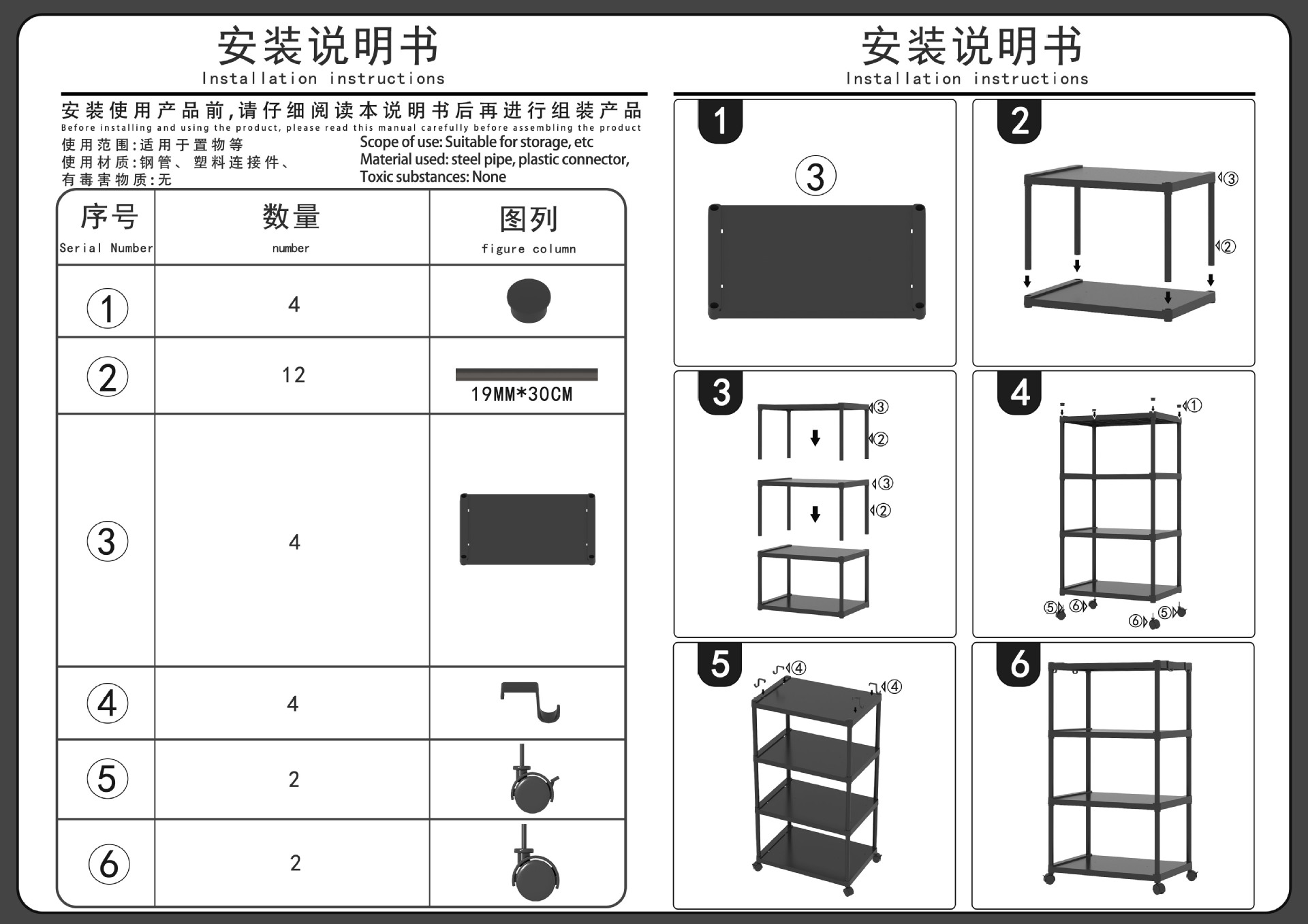 安装说明书
Installation instructions

安装使用产品前,请仔细阅读本说明书后再进行组装产品
Before installing and using the product, please read this manual carefully before assembling the product

使用范围:适用于置物等
使用材质:钢管、塑料连接件、
有毒害物质:无

Scope of use: Suitable for storage, etc
Material used: steel pipe, plastic connector,
Toxic substances: None

| 序号 Serial Number | 数量 number | 图列 figure column |
|---|---|---|
| ① | 4 | |
| ② | 12 | 19MM*30CM |
| ③ | 4 | |
| ④ | 4 | |
| ⑤ | 2 | |
| ⑥ | 2 | |

安装说明书
Installation instructions

1
③

2
③
②

3
③
②
③
②

4
①
⑤
⑥
⑥
⑤

5
④
④

6