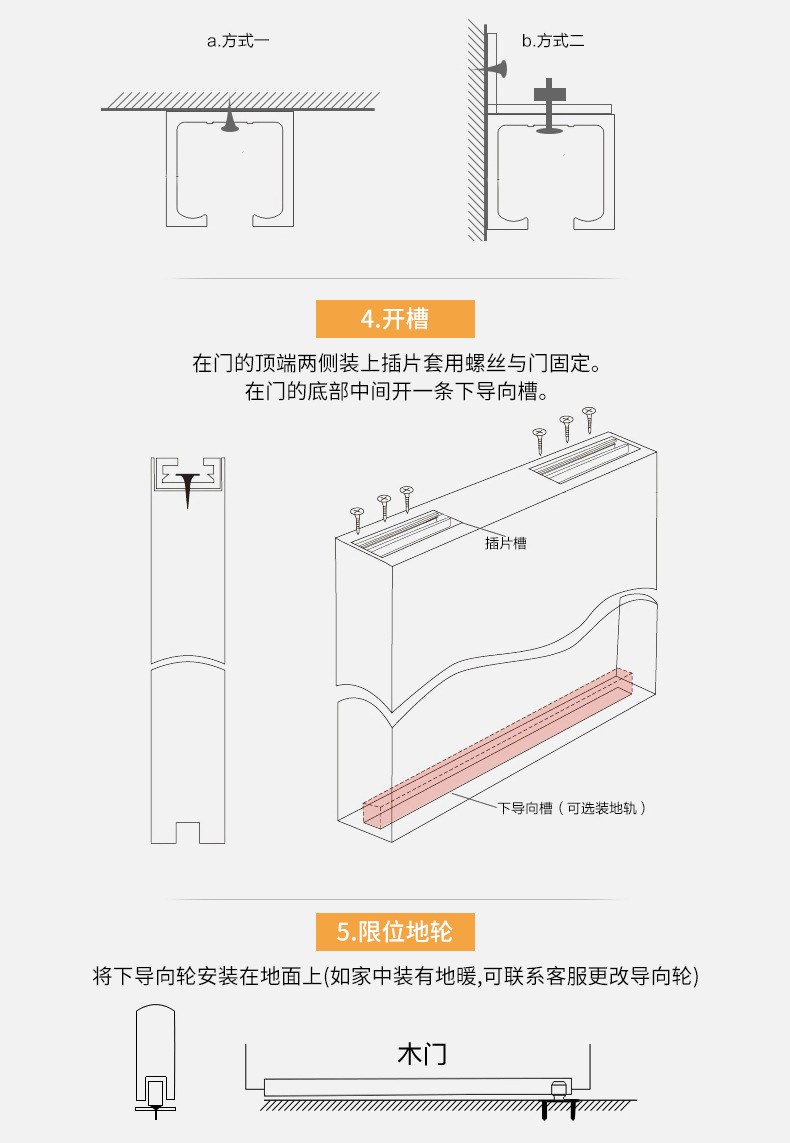 a.方式一

b.方式二

4.开槽

在门的顶端两侧装上插片套用螺丝与门固定。
在门的底部中间开一条下导向槽。

插片槽

下导向槽（可选装地轨）

5.限位地轮

将下导向轮安装在地面上(如家中装有地暖,可联系客服更改导向轮)

木门