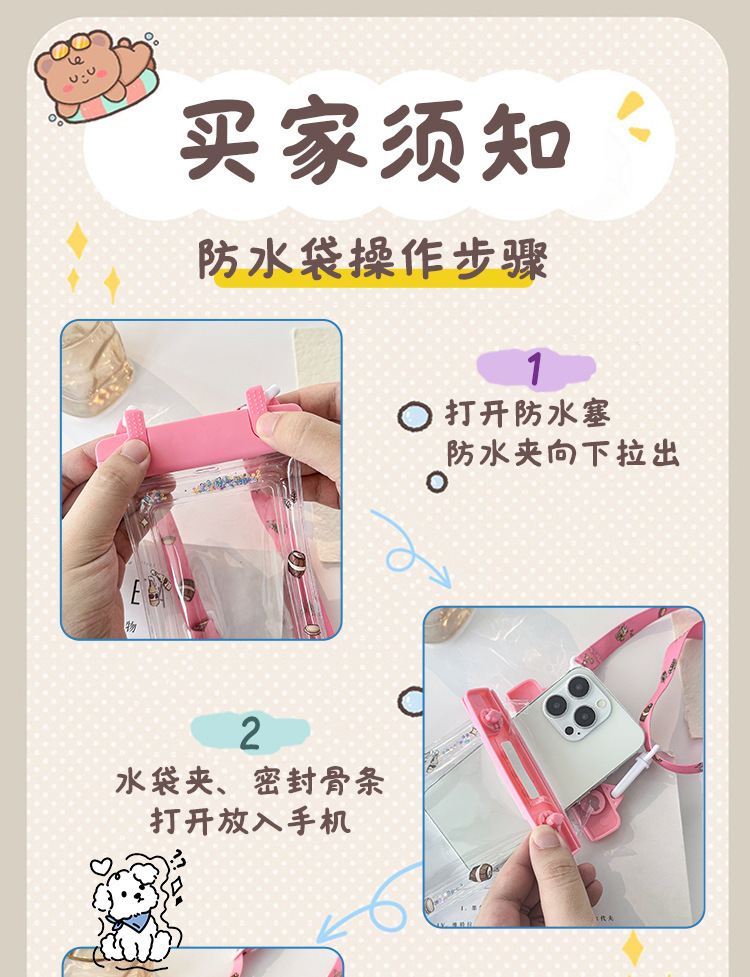 买家须知

防水袋操作步骤

1

打开防水塞
防水夹向下拉出

2

水袋夹、密封骨条
打开放入手机