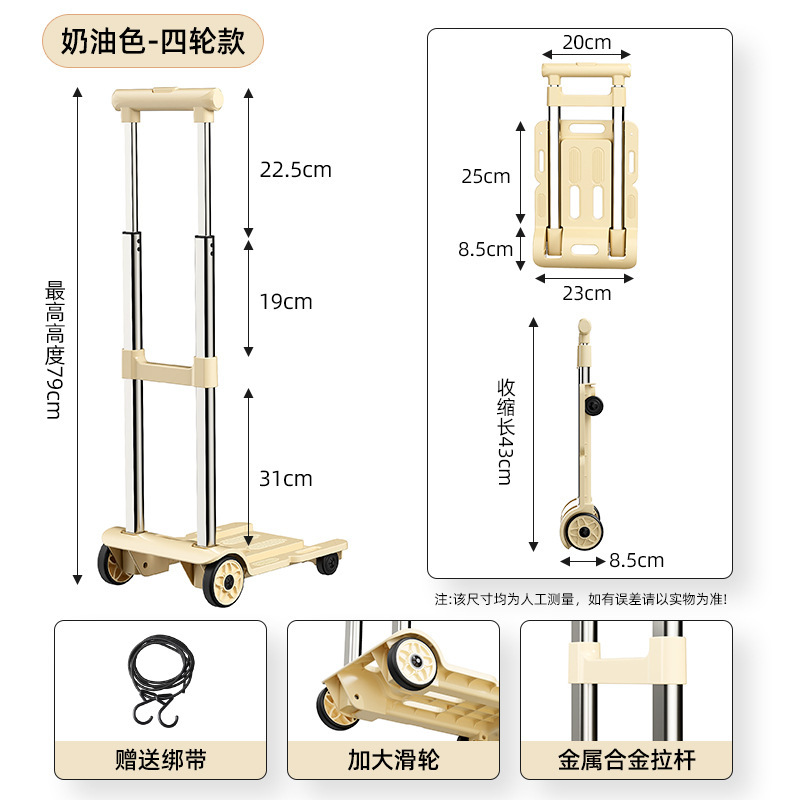 奶油色-四轮款

最高高度79cm

22.5cm

19cm

31cm

20cm

25cm

8.5cm

23cm

收缩长43cm

8.5cm

注:该尺寸均为人工测量，如有误差请以实物为准!

赠送绑带

加大滑轮

金属合金拉杆