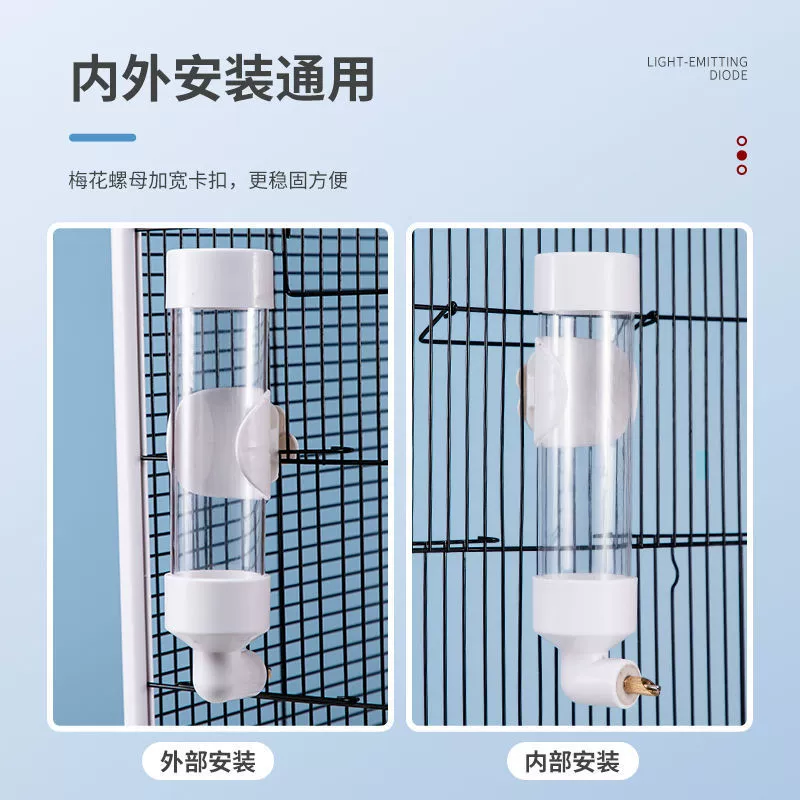 内外安装通用

LIGHT-EMITTING DIODE

梅花螺母加宽卡扣，更稳固方便

外部安装

内部安装