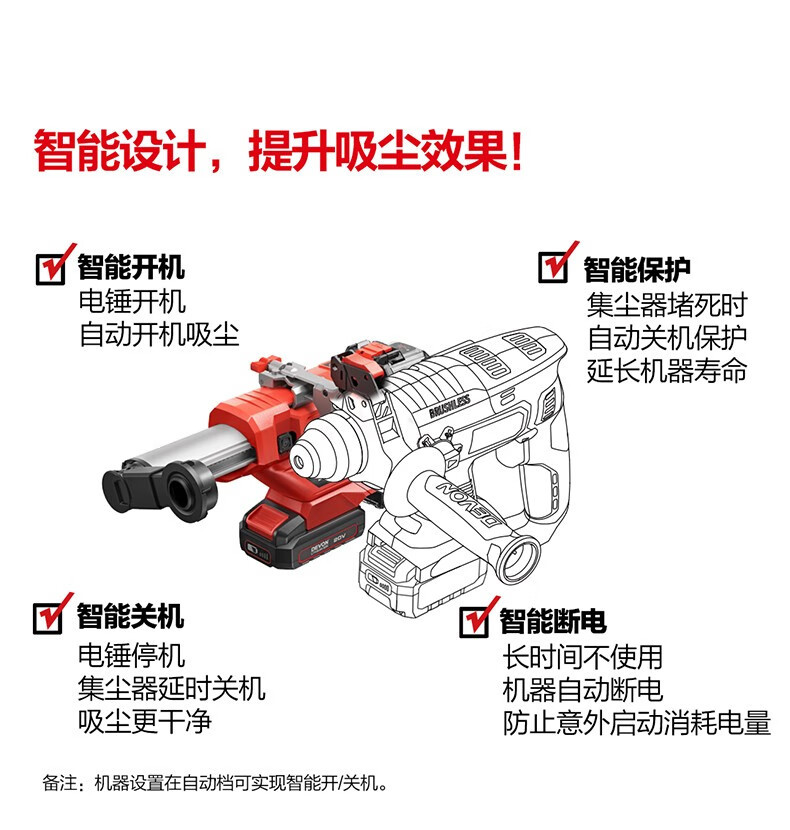 智能设计，提升吸尘效果！

智能开机
电锤开机
自动开机吸尘

智能保护
集尘器堵死时
自动关机保护
延长机器寿命

BRUSHLESS

DEVON

DEVON 20V

智能关机
电锤停机
集尘器延时关机
吸尘更干净

智能断电
长时间不使用
机器自动断电
防止意外启动消耗电量

备注：机器设置在自动档可实现智能开/关机。