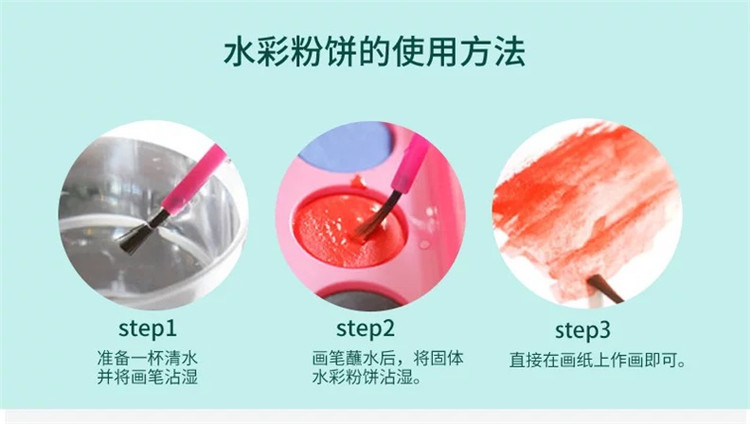 水彩粉饼的使用方法

step1
准备一杯清水并将画笔沾湿

step2
画笔蘸水后，将固体水彩粉饼沾湿。

step3
直接在画纸上作画即可。